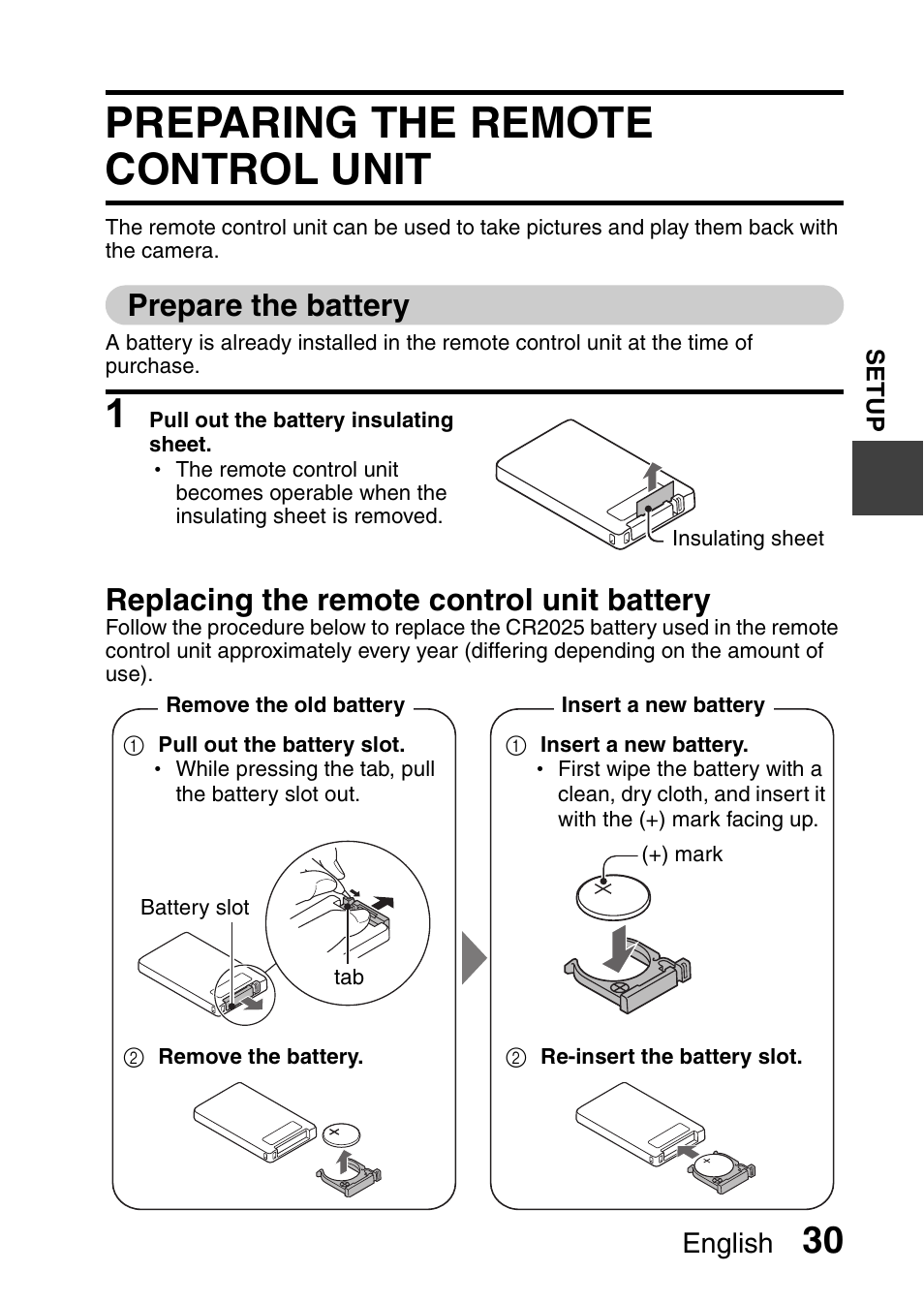 PREPARING THE REMOTE CONTROL UNIT

The remote control unit can be used to take pictures and play them back with the camera.

Prepare the battery

A battery is already installed in the remote control unit at the time of purchase.

SETUP

1 Pull out the battery insulating sheet.
• The remote control unit becomes operable when the insulating sheet is removed.

Insulating sheet

Replacing the remote control unit battery

Follow the procedure below to replace the CR2025 battery used in the remote control unit approximately every year (differing depending on the amount of use).

Remove the old battery

① Pull out the battery slot.
• While pressing the tab, pull the battery slot out.

Battery slot

tab

② Remove the battery.

Insert a new battery

① Insert a new battery.
• First wipe the battery with a clean, dry cloth, and insert it with the (+) mark facing up.

(+) mark

② Re-insert the battery slot.

English 30