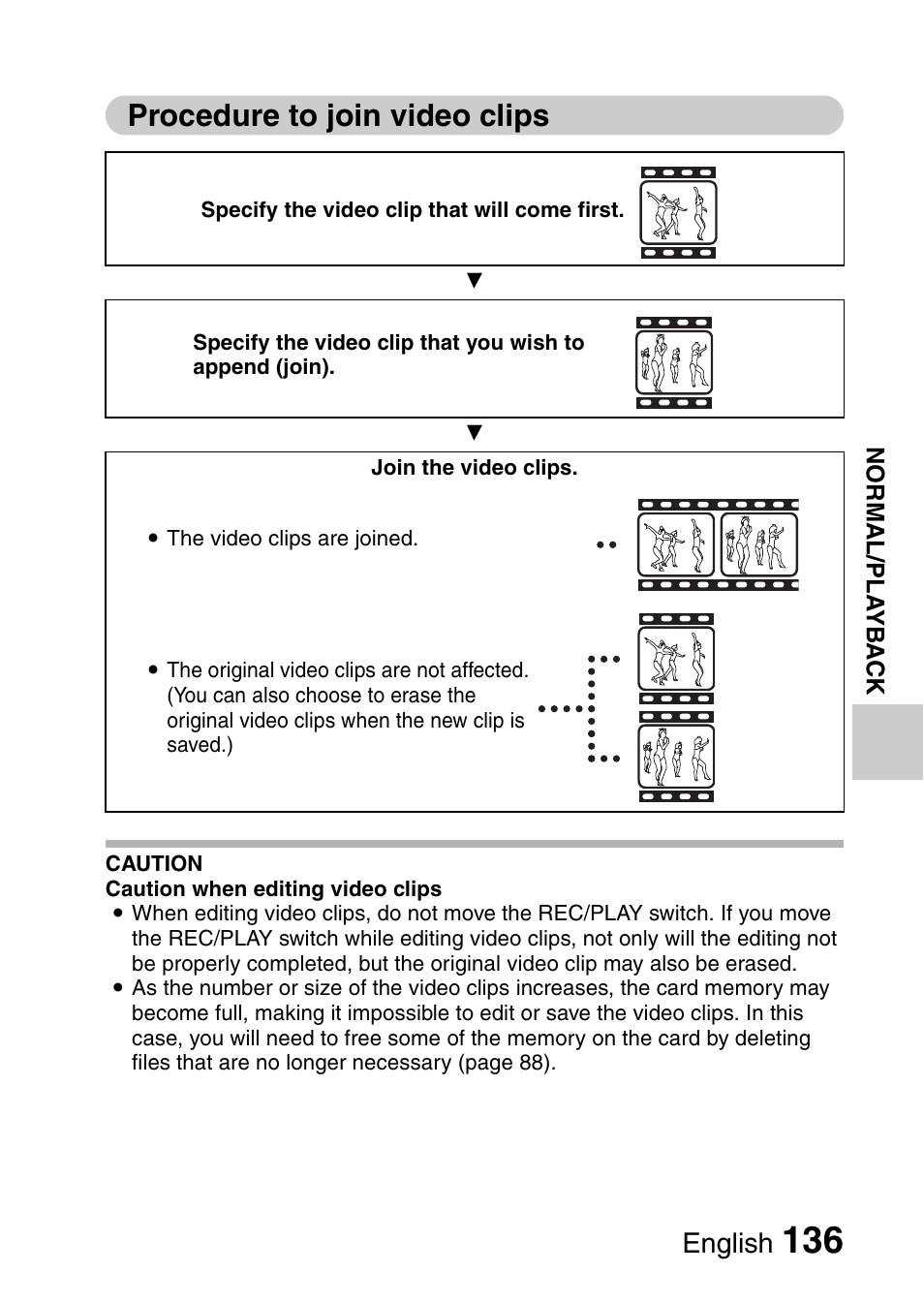 Procedure to join video clips

Specify the video clip that will come first.

▼

Specify the video clip that you wish to append (join).

▼

Join the video clips.

● The video clips are joined.

● The original video clips are not affected. (You can also choose to erase the original video clips when the new clip is saved.)

NORMAL/PLAYBACK

CAUTION
Caution when editing video clips
● When editing video clips, do not move the REC/PLAY switch. If you move the REC/PLAY switch while editing video clips, not only will the editing not be properly completed, but the original video clip may also be erased.
● As the number or size of the video clips increases, the card memory may become full, making it impossible to edit or save the video clips. In this case, you will need to free some of the memory on the card by deleting files that are no longer necessary (page 88).

English 136