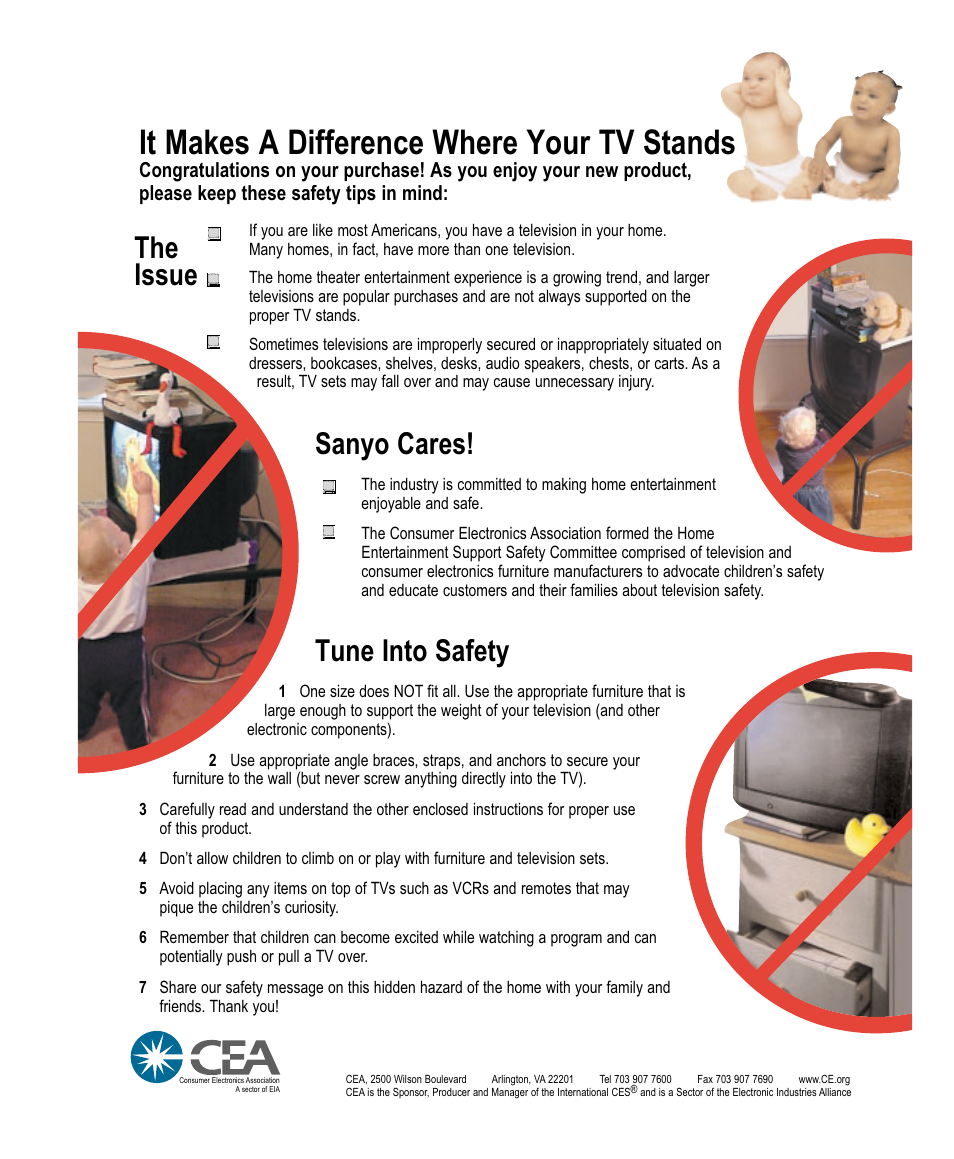 It Makes A Difference Where Your TV Stands

Congratulations on your purchase! As you enjoy your new product, please keep these safety tips in mind:

The Issue

If you are like most Americans, you have a television in your home. Many homes, in fact, have more than one television.

The home theater entertainment experience is a growing trend, and larger televisions are popular purchases and are not always supported on the proper TV stands.

Sometimes televisions are improperly secured or inappropriately situated on dressers, bookcases, shelves, desks, audio speakers, chests, or carts. As a result, TV sets may fall over and may cause unnecessary injury.

Sanyo Cares!

The industry is committed to making home entertainment enjoyable and safe.

The Consumer Electronics Association formed the Home Entertainment Support Safety Committee comprised of television and consumer electronics furniture manufacturers to advocate children's safety and educate customers and their families about television safety.

Tune Into Safety

1 One size does NOT fit all. Use the appropriate furniture that is large enough to support the weight of your television (and other electronic components).

2 Use appropriate angle braces, straps, and anchors to secure your furniture to the wall (but never screw anything directly into the TV).

3 Carefully read and understand the other enclosed instructions for proper use of this product.

4 Don't allow children to climb on or play with furniture and television sets.

5 Avoid placing any items on top of TVs such as VCRs and remotes that may pique the children's curiosity.

6 Remember that children can become excited while watching a program and can potentially push or pull a TV over.

7 Share our safety message on this hidden hazard of the home with your family and friends. Thank you!

CEA
Consumer Electronics Association
A sector of EIA

CEA, 2500 Wilson Boulevard Arlington, VA 22201 Tel 703 907 7600 Fax 703 907 7690 www.CE.org
CEA is the Sponsor, Producer and Manager of the International CES® and is a Sector of the Electronic Industries Alliance