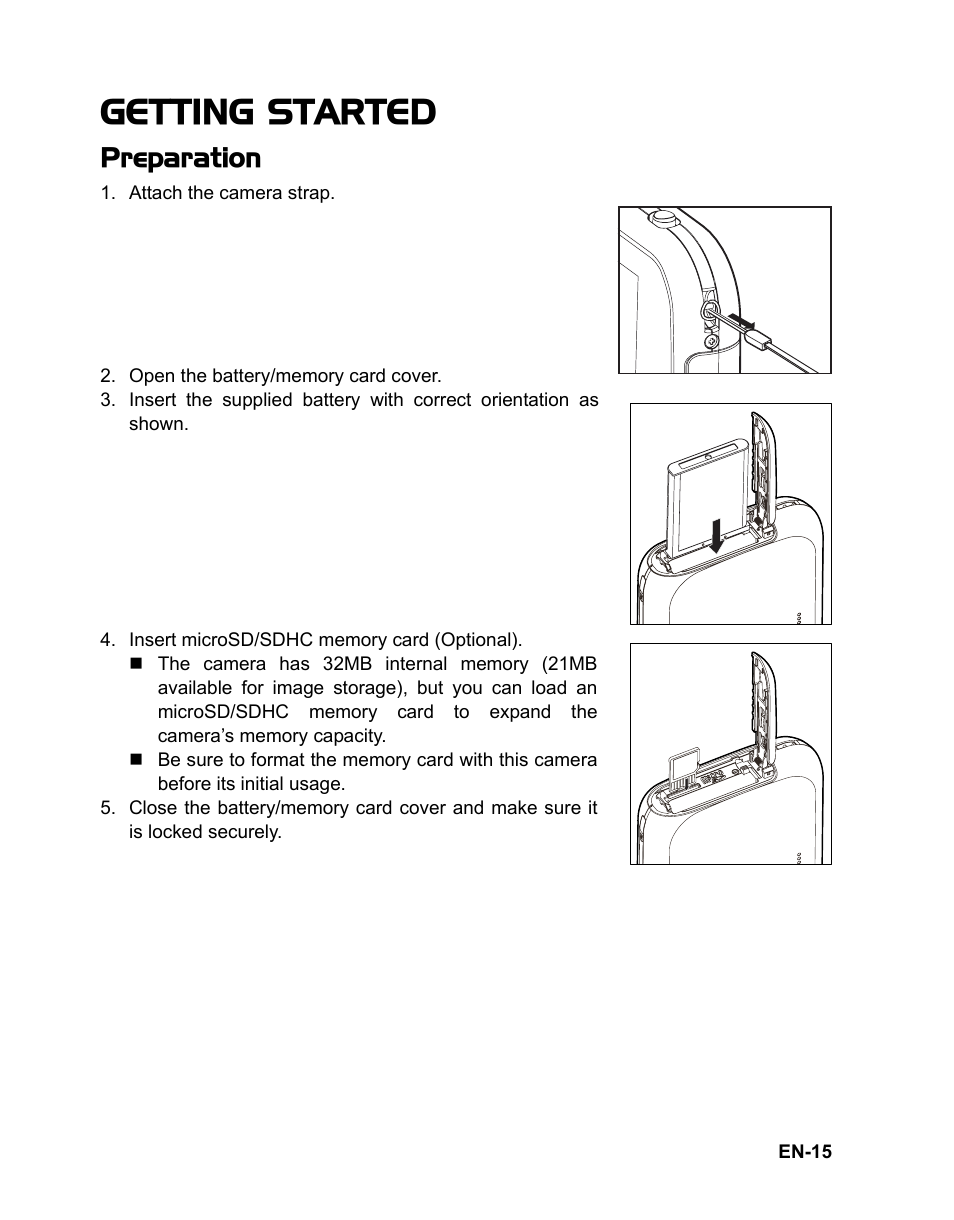 GETTING STARTED

Preparation

1. Attach the camera strap.

2. Open the battery/memory card cover.
3. Insert the supplied battery with correct orientation as shown.

4. Insert microSD/SDHC memory card (Optional).
■ The camera has 32MB internal memory (21MB available for image storage), but you can load an microSD/SDHC memory card to expand the camera's memory capacity.
■ Be sure to format the memory card with this camera before its initial usage.
5. Close the battery/memory card cover and make sure it is locked securely.

EN-15