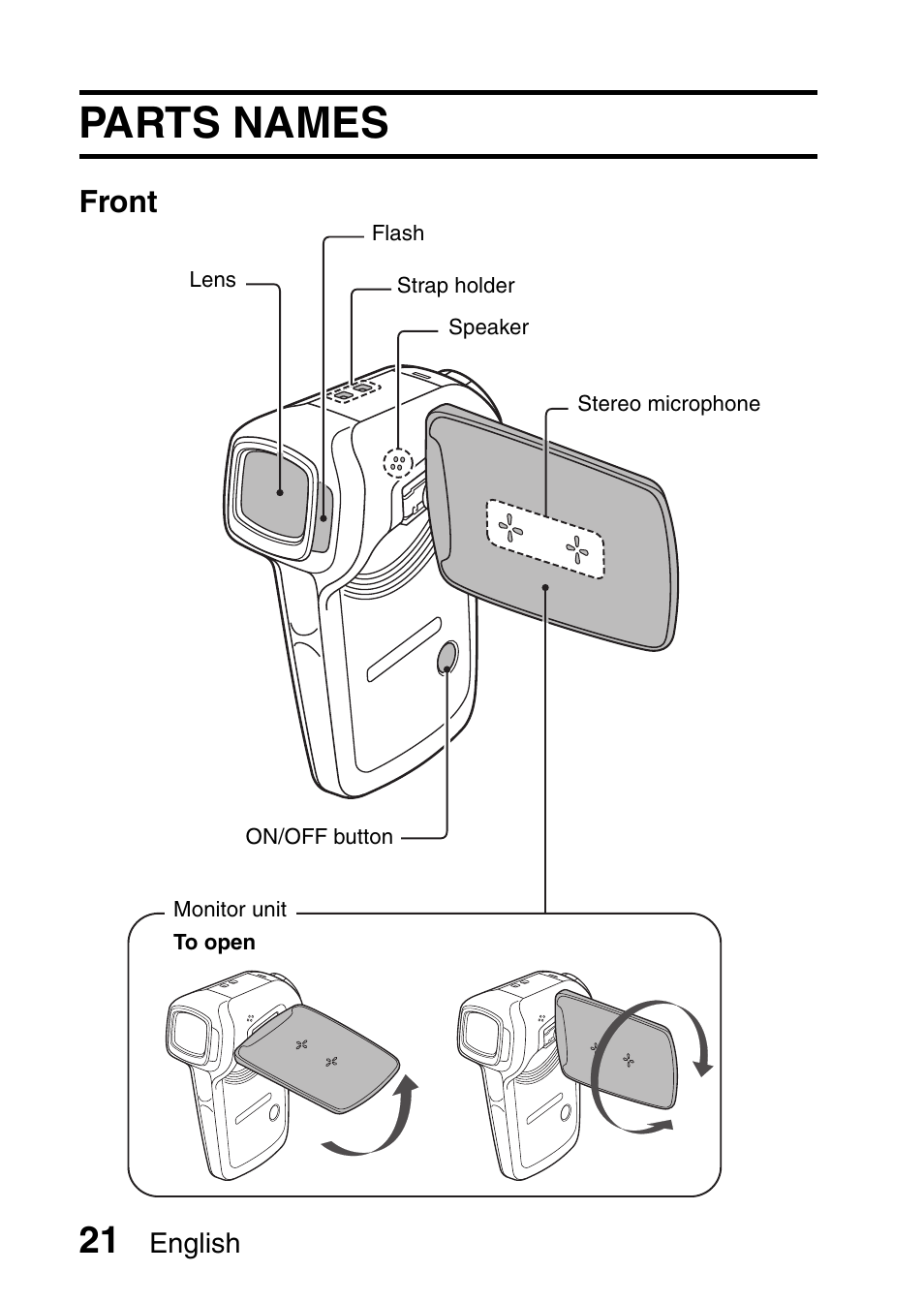 PARTS NAMES

Front

Flash

Lens

Strap holder

Speaker

Stereo microphone

ON/OFF button

Monitor unit

To open

21 English