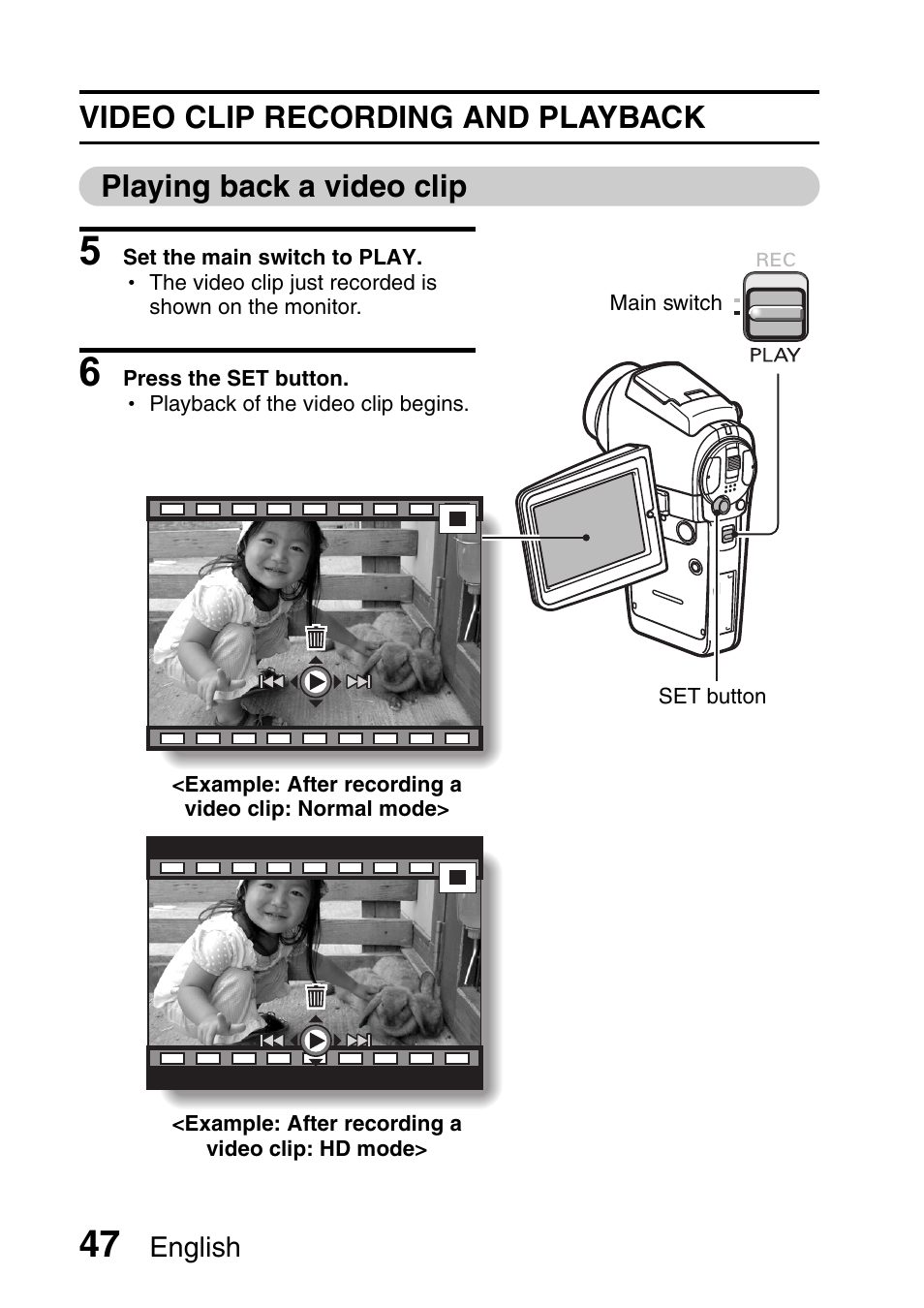 VIDEO CLIP RECORDING AND PLAYBACK

Playing back a video clip

5 Set the main switch to PLAY.
• The video clip just recorded is shown on the monitor.

6 Press the SET button.
• Playback of the video clip begins.

REC
Main switch
PLAY

SET button

<Example: After recording a video clip: Normal mode>

<Example: After recording a video clip: HD mode>

47 English