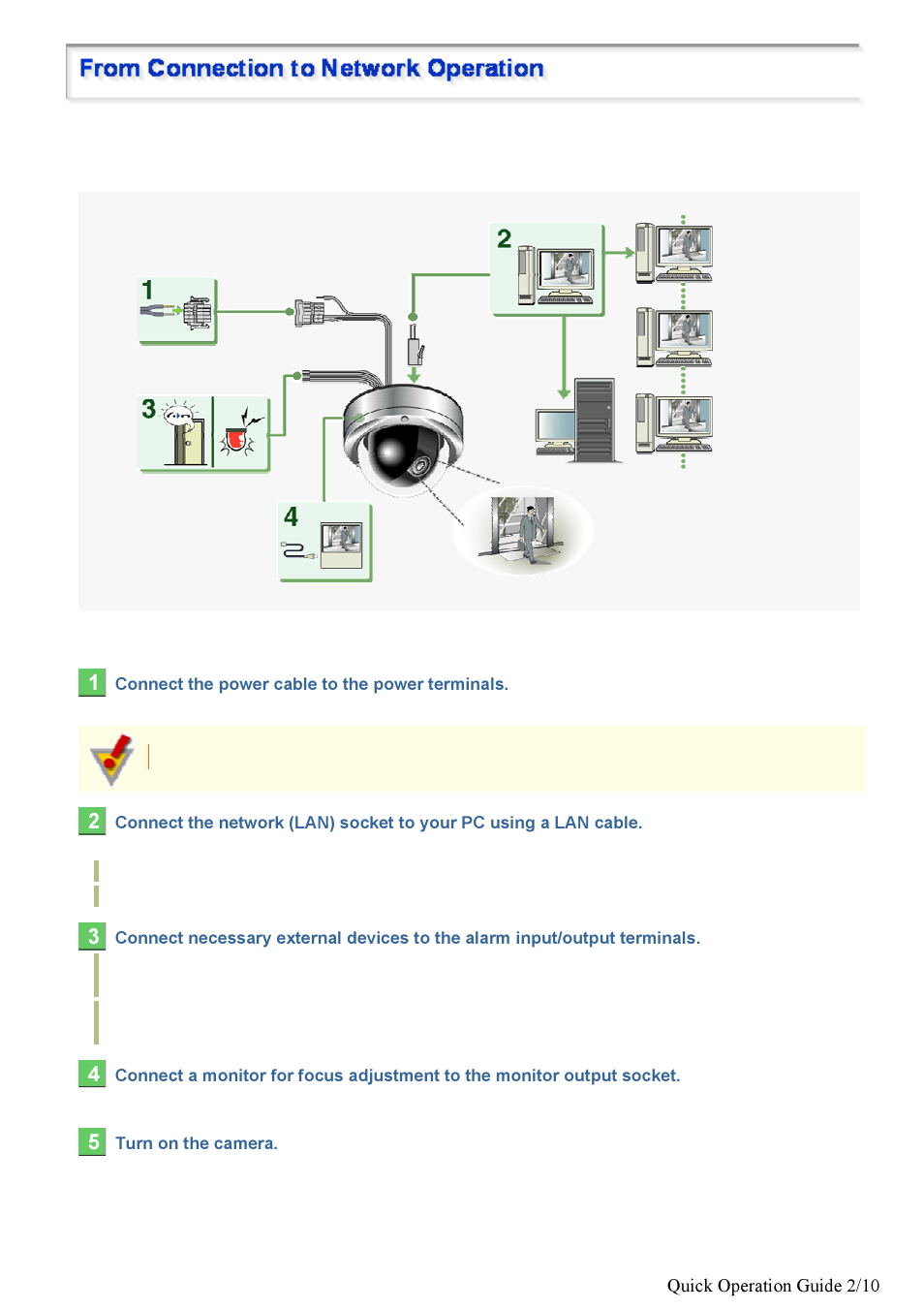 From Connection to Network Operation

1

2

3

4

1 Connect the power cable to the power terminals.

2 Connect the network (LAN) socket to your PC using a LAN cable.

3 Connect necessary external devices to the alarm input/output terminals.

4 Connect a monitor for focus adjustment to the monitor output socket.

5 Turn on the camera.

Quick Operation Guide 2/10