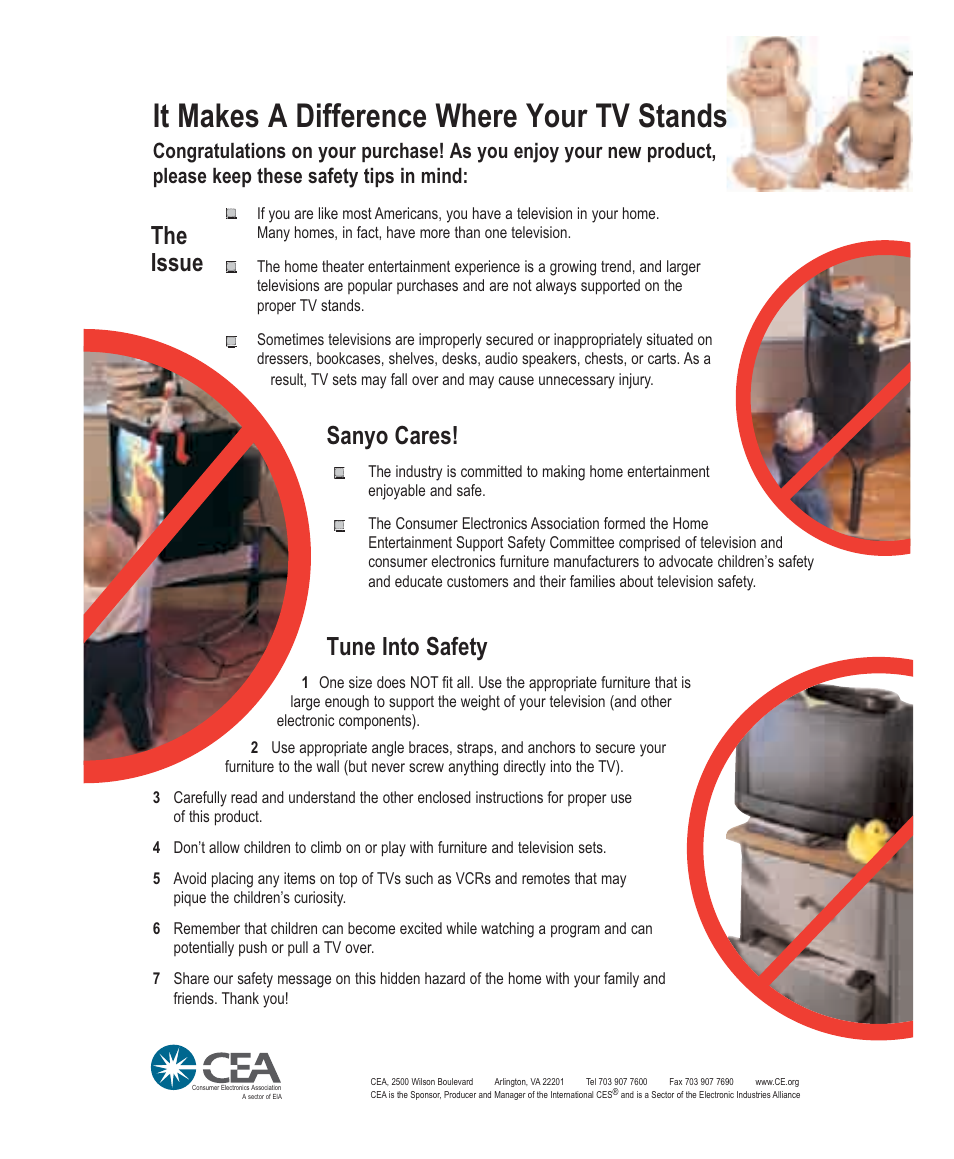 It Makes A Difference Where Your TV Stands

Congratulations on your purchase! As you enjoy your new product, please keep these safety tips in mind:

The Issue

If you are like most Americans, you have a television in your home. Many homes, in fact, have more than one television.

The home theater entertainment experience is a growing trend, and larger televisions are popular purchases and are not always supported on the proper TV stands.

Sometimes televisions are improperly secured or inappropriately situated on dressers, bookcases, shelves, desks, audio speakers, chests, or carts. As a result, TV sets may fall over and may cause unnecessary injury.

Sanyo Cares!

The industry is committed to making home entertainment enjoyable and safe.

The Consumer Electronics Association formed the Home Entertainment Support Safety Committee comprised of television and consumer electronics furniture manufacturers to advocate children's safety and educate customers and their families about television safety.

Tune Into Safety

1 One size does NOT fit all. Use the appropriate furniture that is large enough to support the weight of your television (and other electronic components).

2 Use appropriate angle braces, straps, and anchors to secure your furniture to the wall (but never screw anything directly into the TV).

3 Carefully read and understand the other enclosed instructions for proper use of this product.

4 Don't allow children to climb on or play with furniture and television sets.

5 Avoid placing any items on top of TVs such as VCRs and remotes that may pique the children's curiosity.

6 Remember that children can become excited while watching a program and can potentially push or pull a TV over.

7 Share our safety message on this hidden hazard of the home with your family and friends. Thank you!

CEA
Consumer Electronics Association
A sector of EIA

CEA, 2500 Wilson Boulevard Arlington, VA 22201 Tel 703 907 7600 Fax 703 907 7690 www.CE.org
CEA is the Sponsor, Producer and Manager of the International CES® and is a Sector of the Electronic Industries Alliance