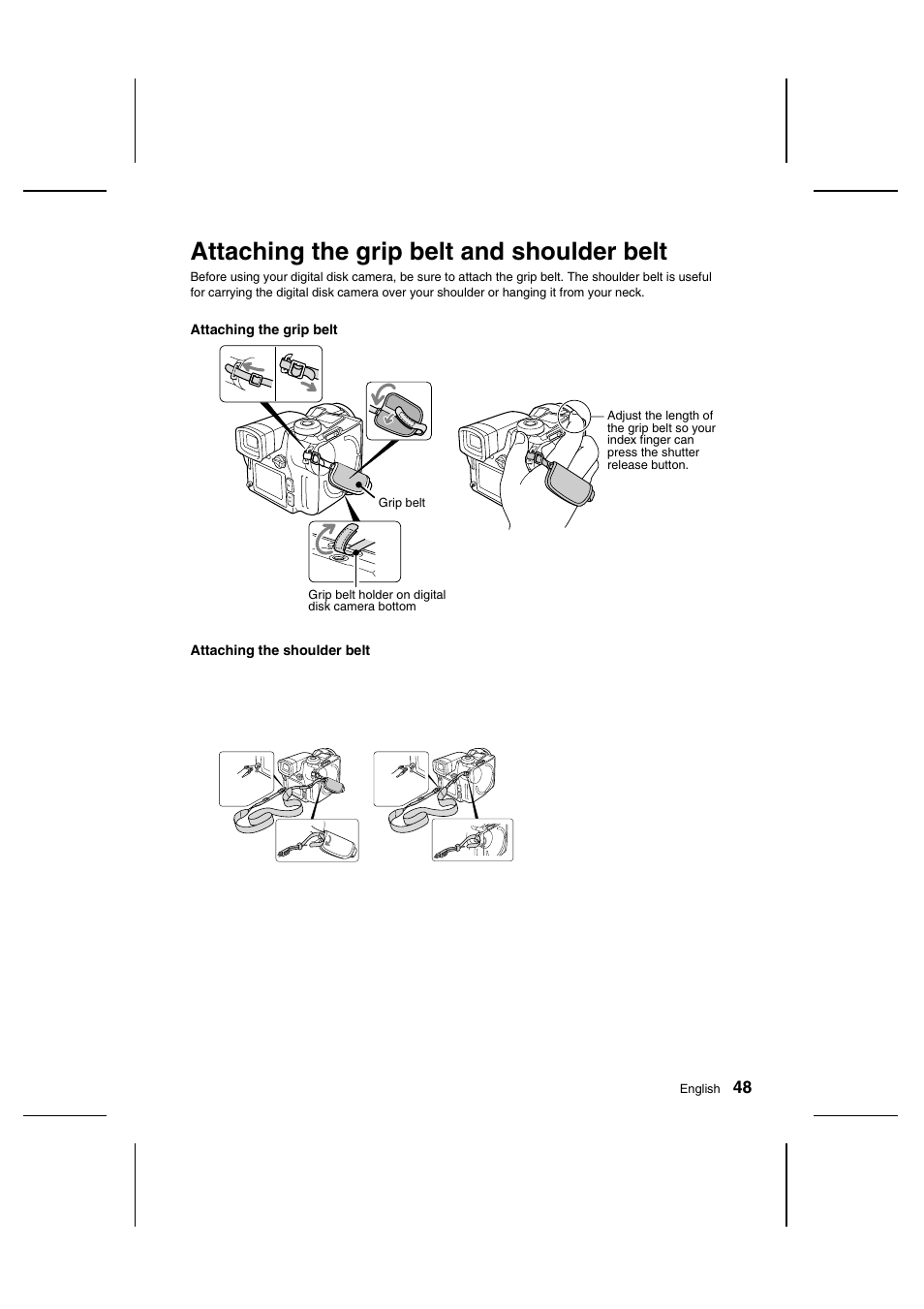 Attaching the grip belt and shoulder belt

Before using your digital disk camera, be sure to attach the grip belt. The shoulder belt is useful for carrying the digital disk camera over your shoulder or hanging it from your neck.

Attaching the grip belt

Grip belt

Grip belt holder on digital disk camera bottom

Adjust the length of the grip belt so your index finger can press the shutter release button.

Attaching the shoulder belt

English 48