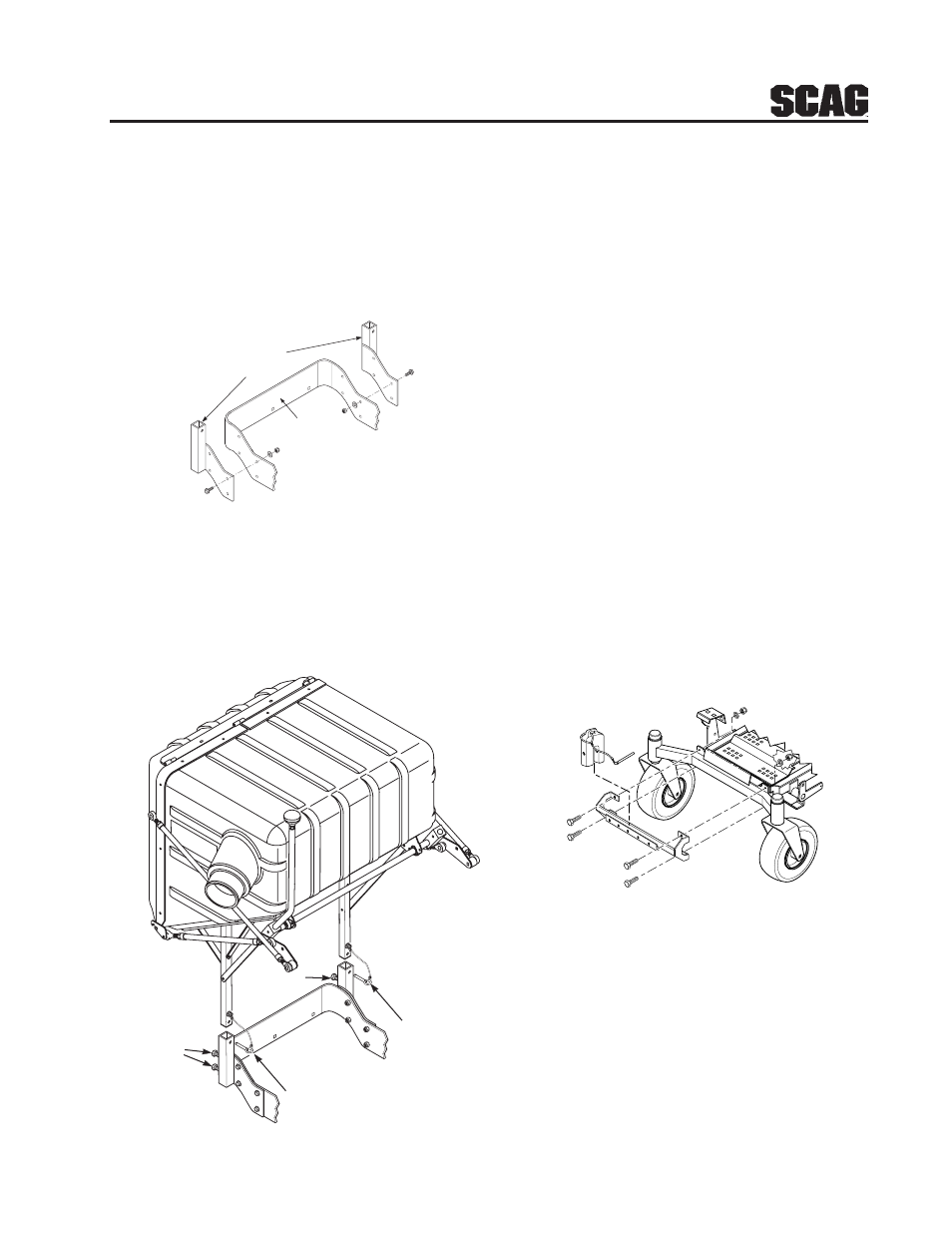 SCAG