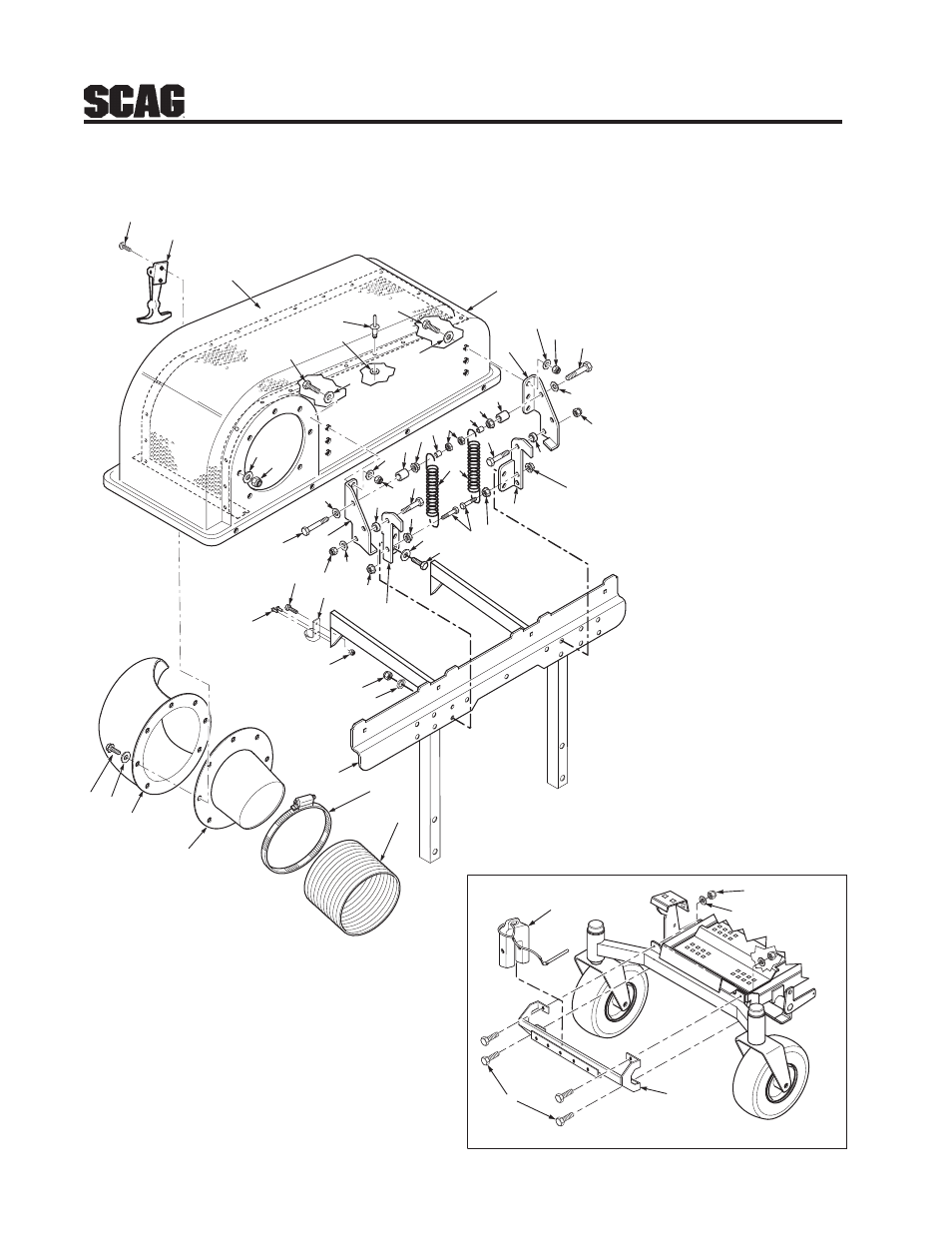 SCAG