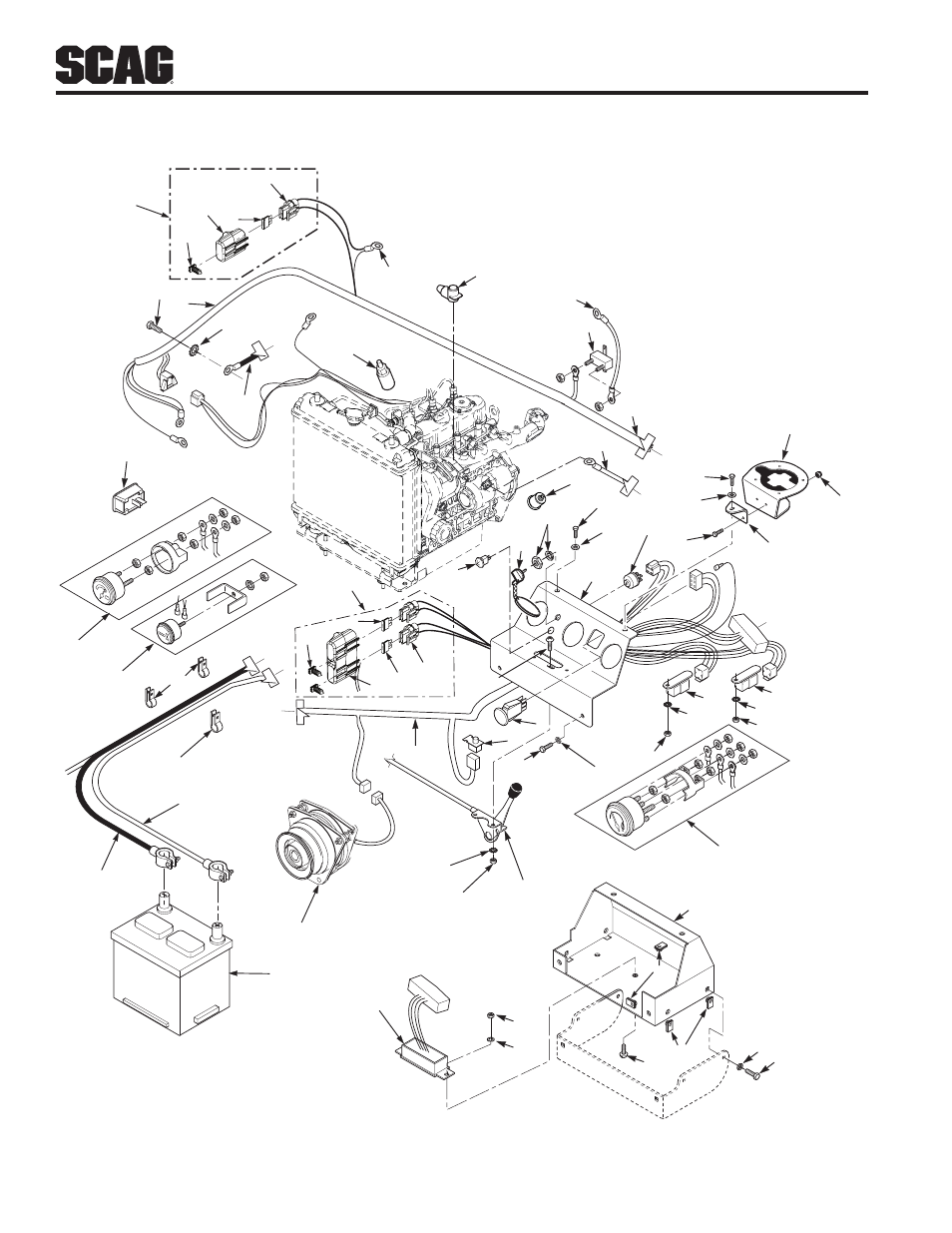 SCAG