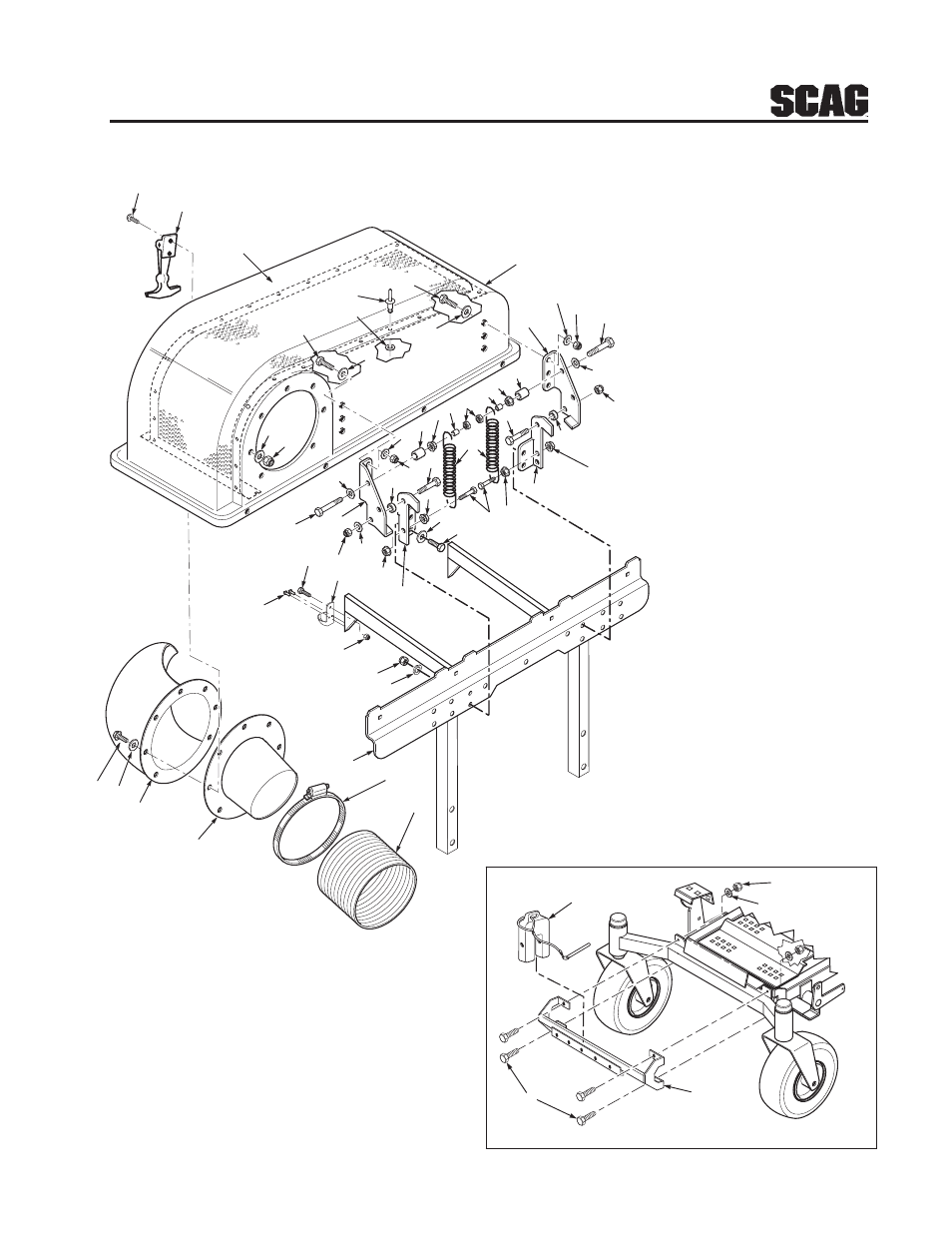 SCAG