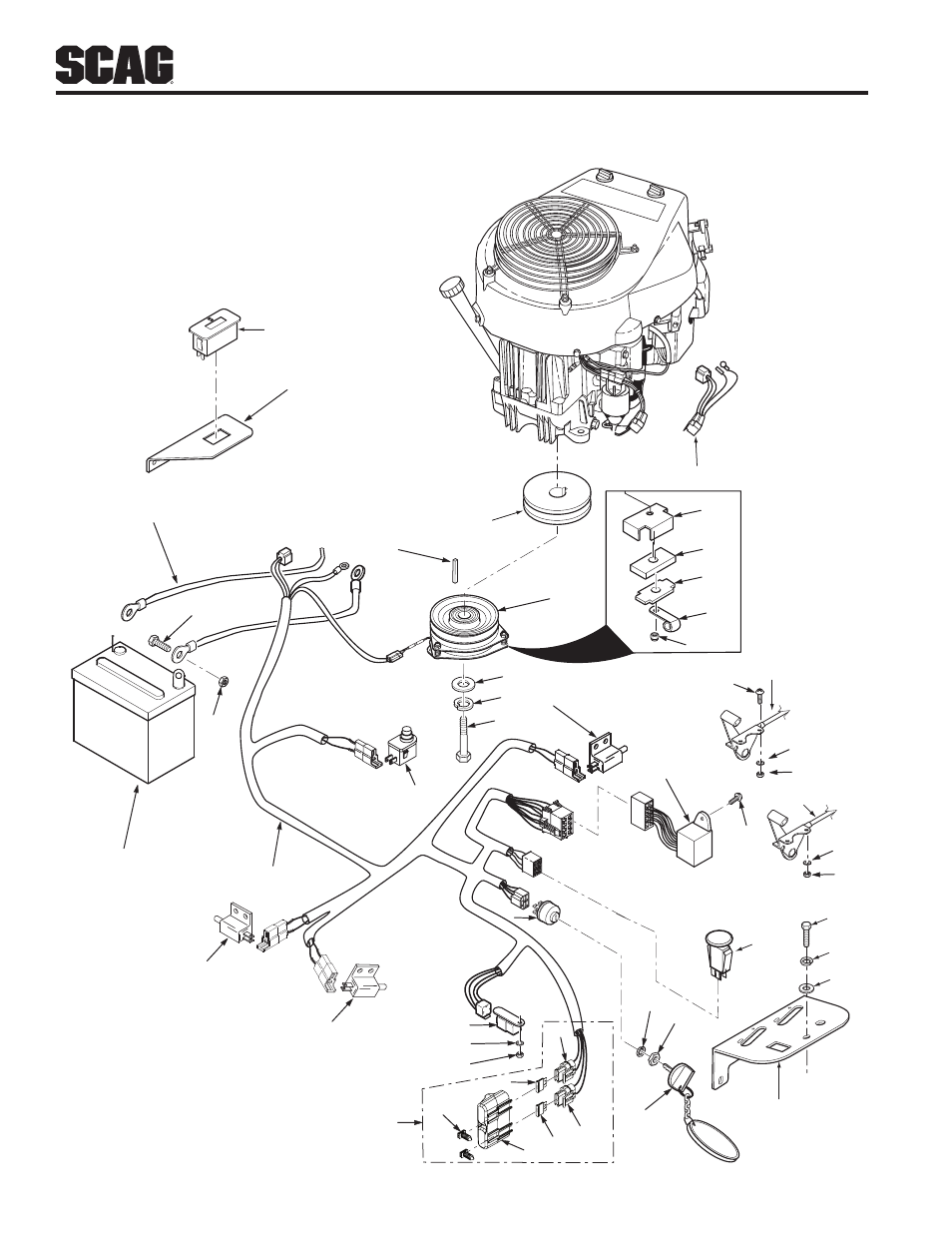 SCAG