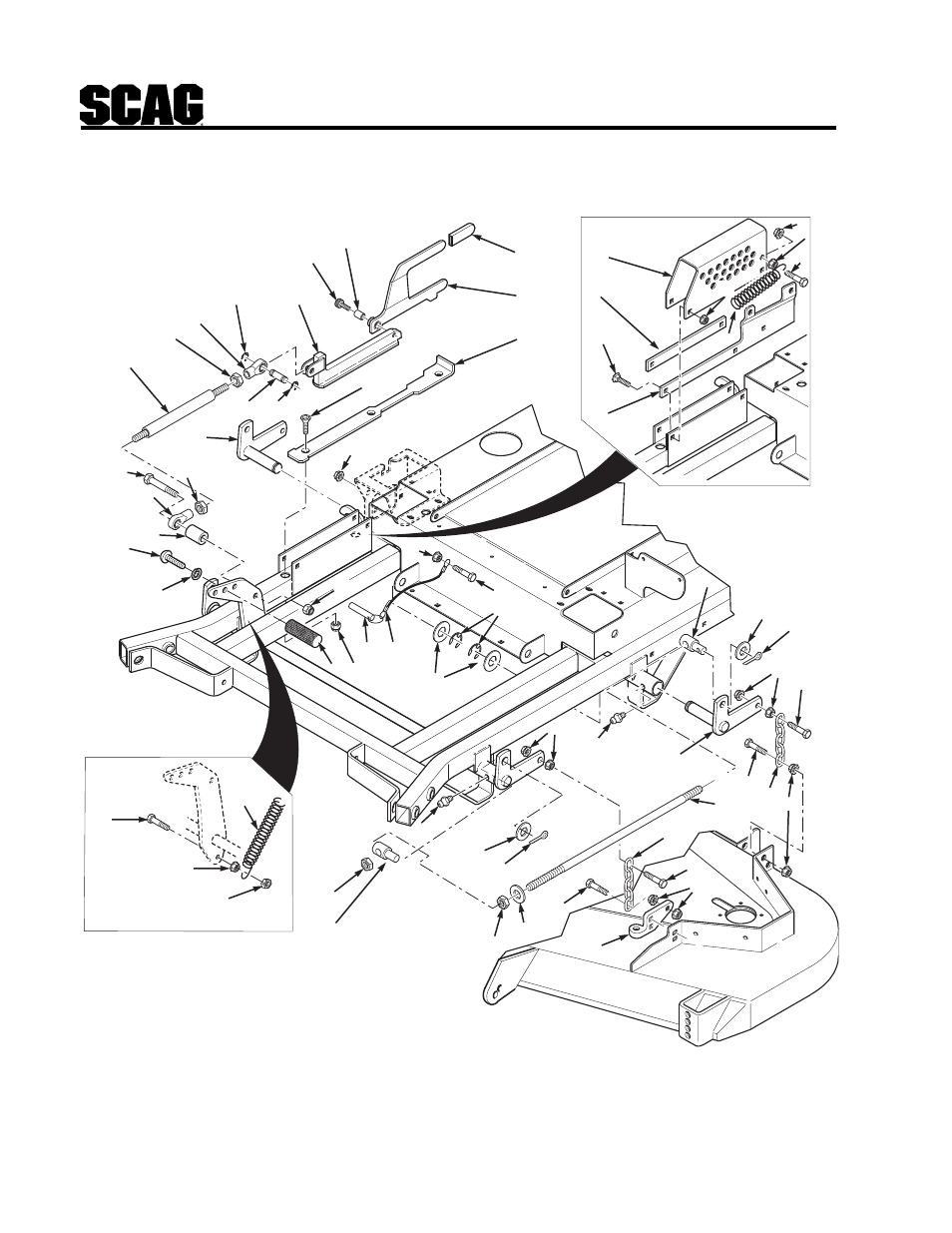 SCAG