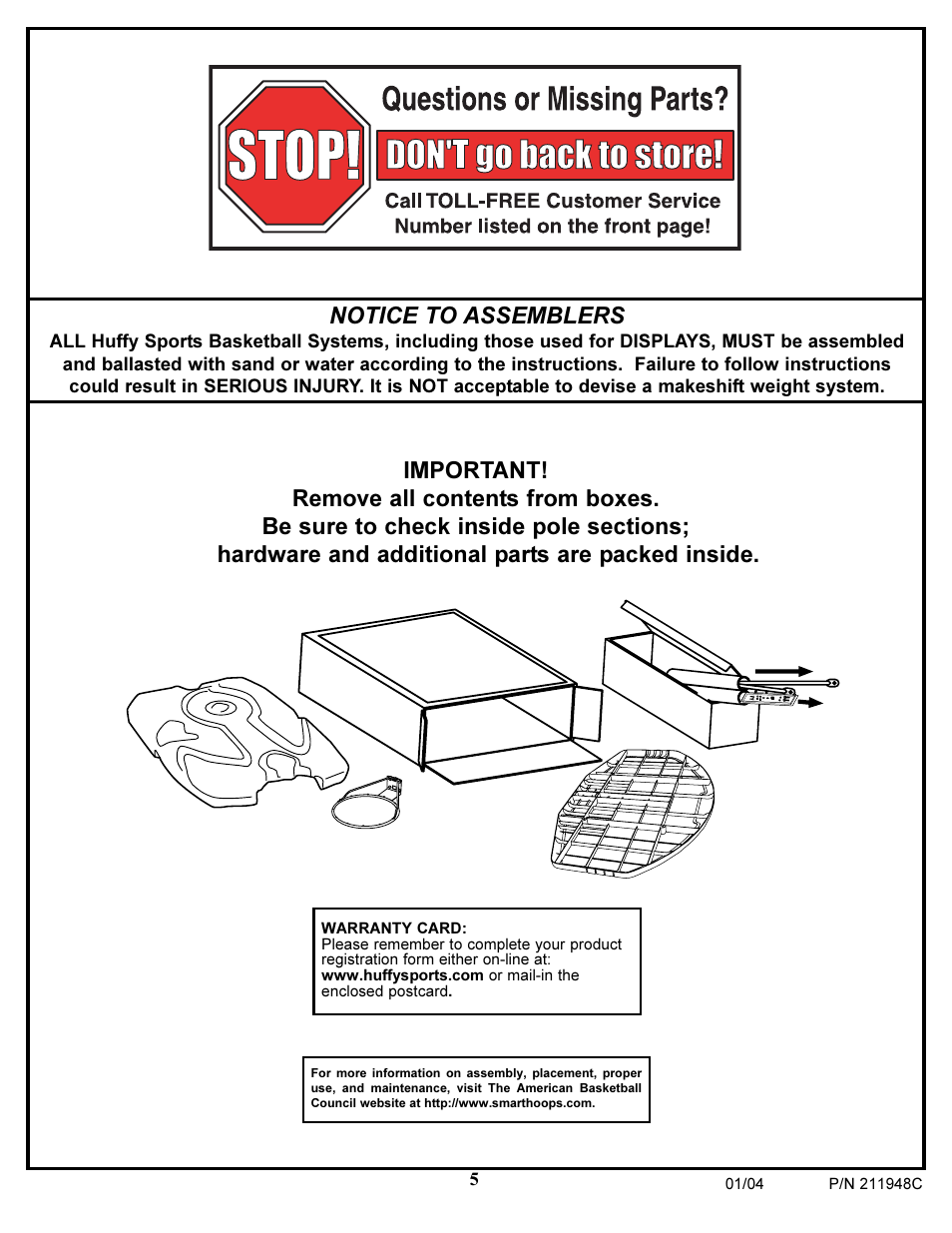 STOP!

Questions or Missing Parts?

DON'T go back to store!

Call TOLL-FREE Customer Service Number listed on the front page!

NOTICE TO ASSEMBLERS

ALL Huffy Sports Basketball Systems, including those used for DISPLAYS, MUST be assembled and ballasted with sand or water according to the instructions. Failure to follow instructions could result in SERIOUS INJURY. It is NOT acceptable to devise a makeshift weight system.

IMPORTANT!
Remove all contents from boxes.
Be sure to check inside pole sections;
hardware and additional parts are packed inside.

WARRANTY CARD:
Please remember to complete your product registration form either on-line at: www.huffysports.com or mail-in the enclosed postcard.

For more information on assembly, placement, proper use, and maintenance, visit The American Basketball Council website at http://www.smarthoops.com.

5

01/04

P/N 211948C