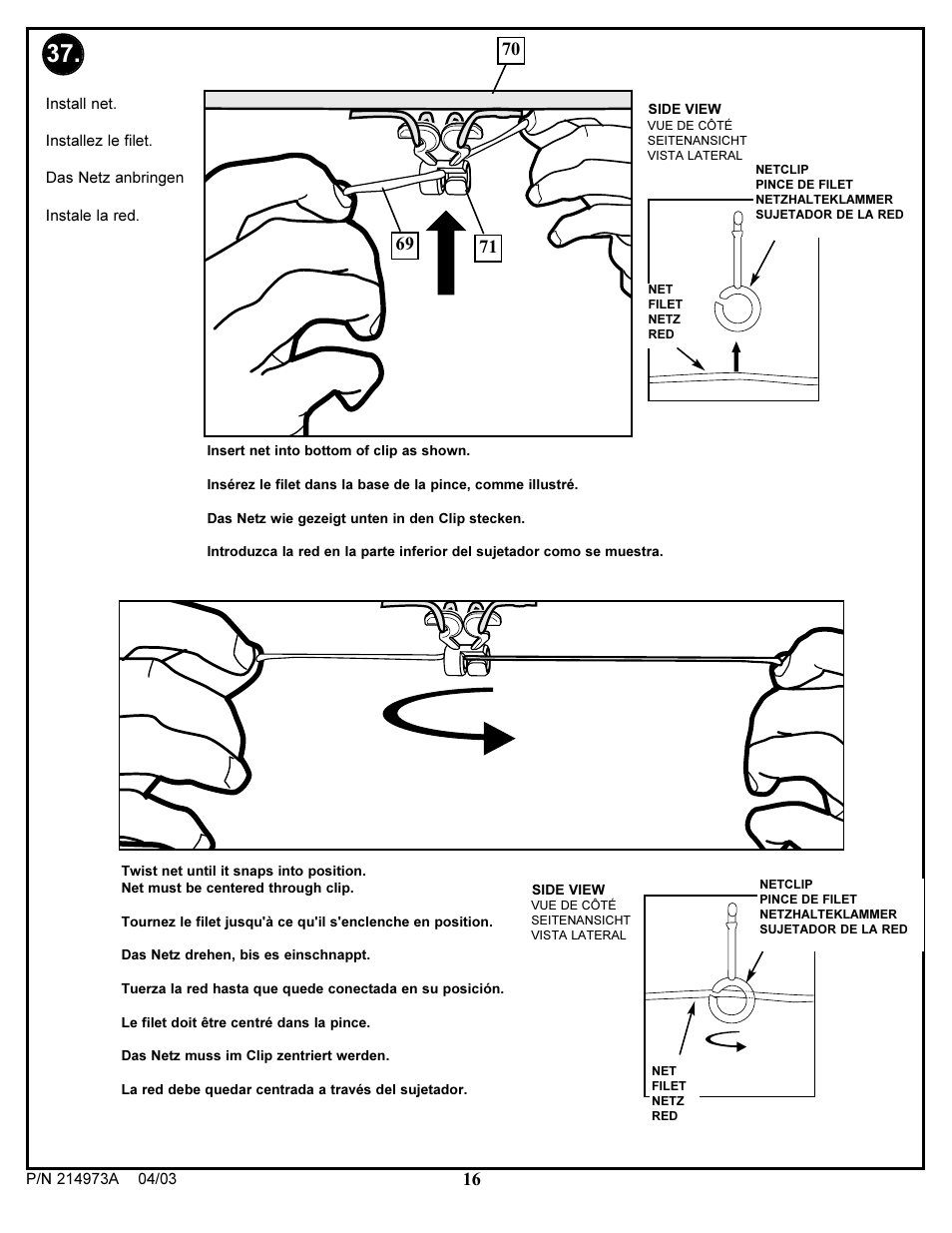 37.

Install net.

Installez le filet.

Das Netz anbringen

Instale la red.

70

69

71

SIDE VIEW
VUE DE CÔTÉ
SEITENANSICHT
VISTA LATERAL

NETCLIP
PINCE DE FILET
NETZHALTEKLAMMER
SUJETADOR DE LA RED

NET
FILET
NETZ
RED

Insert net into bottom of clip as shown.

Insérez le filet dans la base de la pince, comme illustré.

Das Netz wie gezeigt unten in den Clip stecken.

Introduzca la red en la parte inferior del sujetador como se muestra.

Twist net until it snaps into position.
Net must be centered through clip.

Tournez le filet jusqu'à ce qu'il s'enclenche en position.

Das Netz drehen, bis es einschnappt.

Tuerza la red hasta que quede conectada en su posición.

Le filet doit être centré dans la pince.

Das Netz muss im Clip zentriert werden.

La red debe quedar centrada a través del sujetador.

SIDE VIEW
VUE DE CÔTÉ
SEITENANSICHT
VISTA LATERAL

NETCLIP
PINCE DE FILET
NETZHALTEKLAMMER
SUJETADOR DE LA RED

NET
FILET
NETZ
RED

P/N 214973A 04/03

16