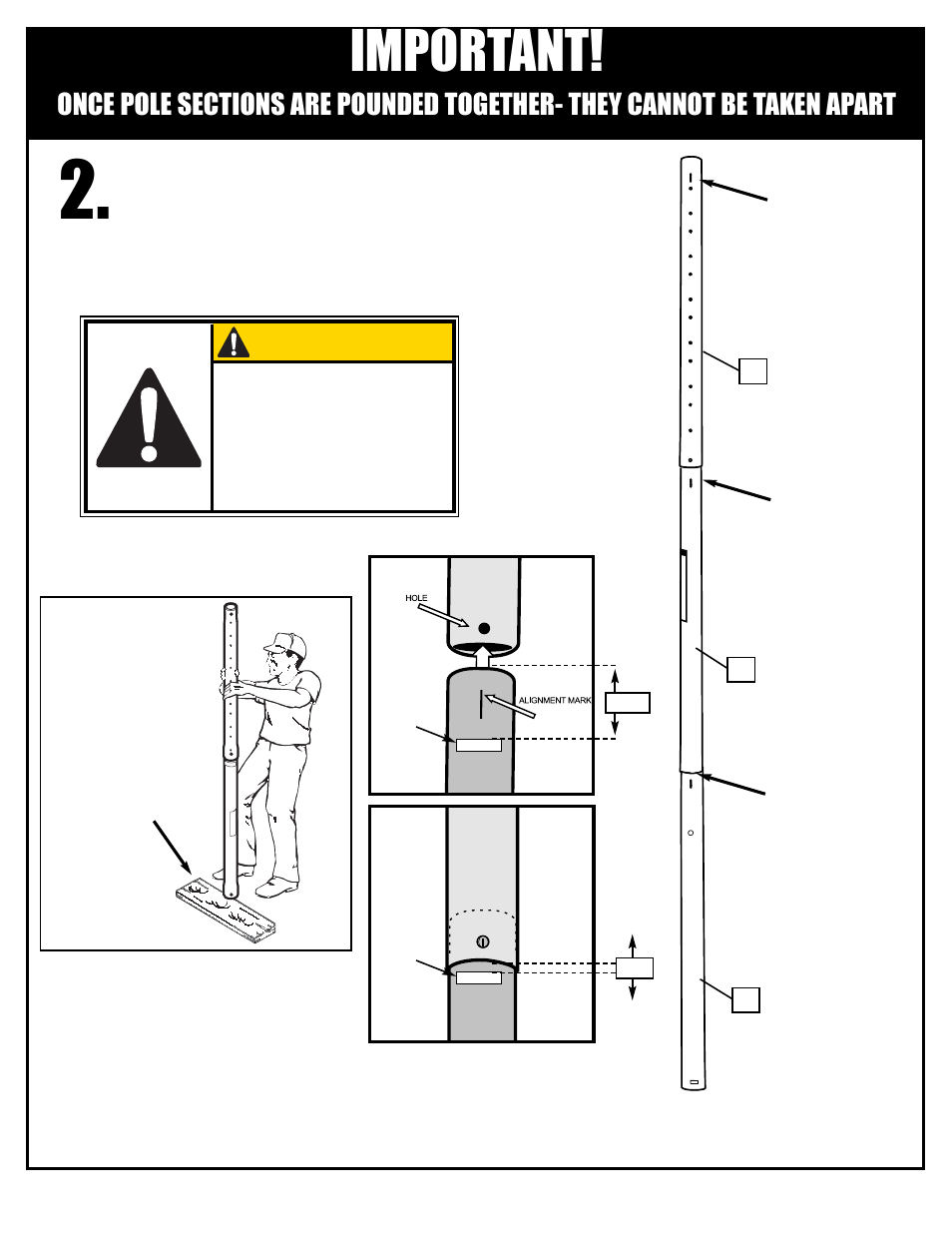 IMPORTANT!
ONCE POLE SECTIONS ARE POUNDED TOGETHER- THEY CANNOT BE TAKEN APART

2.

HOLE

ALIGNMENT MARK