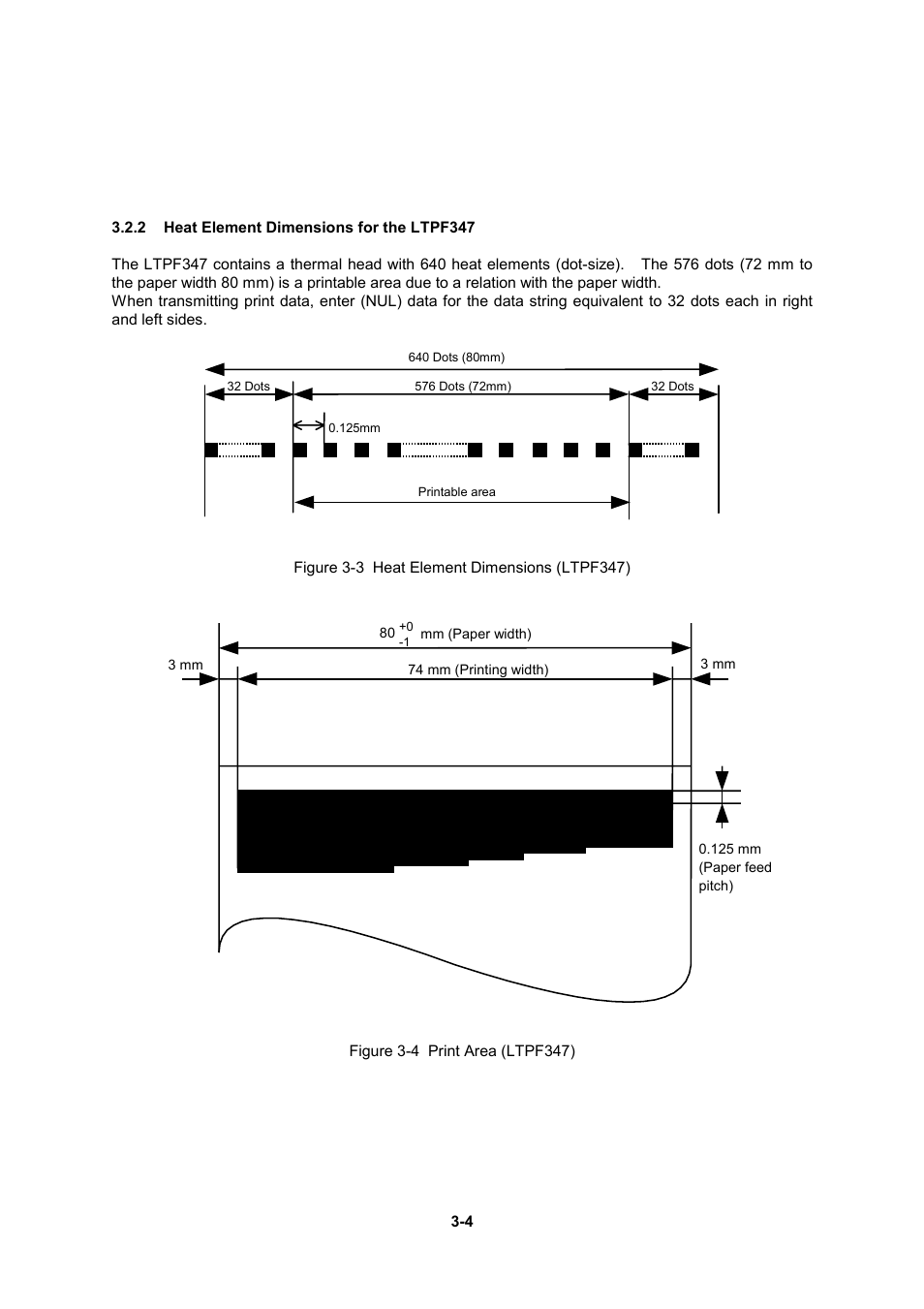 3.2.2 Heat Element Dimensions for the LTPF347

The LTPF347 contains a thermal head with 640 heat elements (dot-size). The 576 dots (72 mm to the paper width 80 mm) is a printable area due to a relation with the paper width.
When transmitting print data, enter (NUL) data for the data string equivalent to 32 dots each in right and left sides.

640 Dots (80mm)

32 Dots

576 Dots (72mm)

32 Dots

0.125mm

Printable area

Figure 3-3 Heat Element Dimensions (LTPF347)

$80^{+0}_{-1}$ mm (Paper width)

3 mm

74 mm (Printing width)

3 mm

0.125 mm (Paper feed pitch)

Figure 3-4 Print Area (LTPF347)

3-4