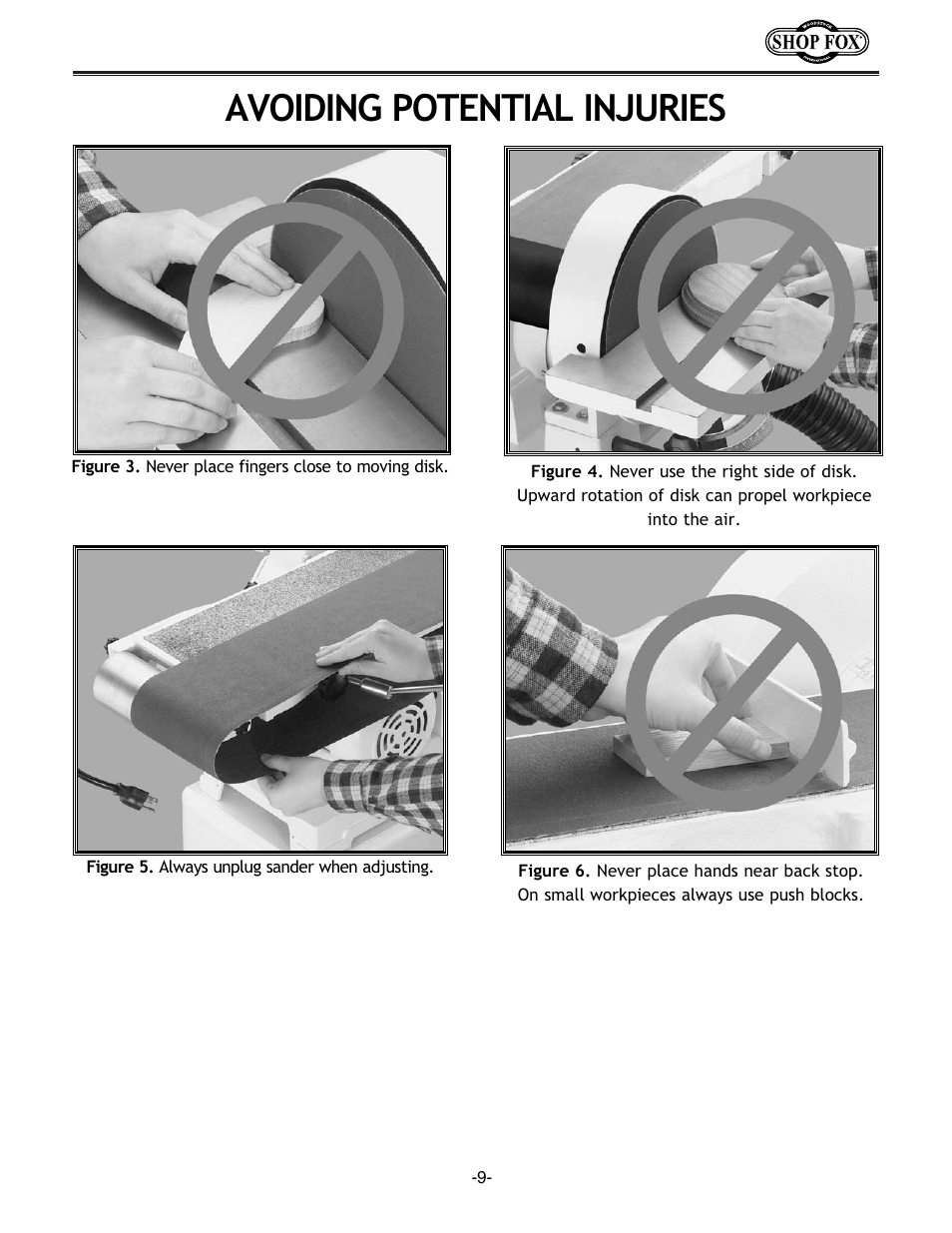 SHOP FOX

AVOIDING POTENTIAL INJURIES

Figure 3. Never place fingers close to moving disk.

Figure 4. Never use the right side of disk. Upward rotation of disk can propel workpiece into the air.

Figure 5. Always unplug sander when adjusting.

Figure 6. Never place hands near back stop. On small workpieces always use push blocks.

-9-