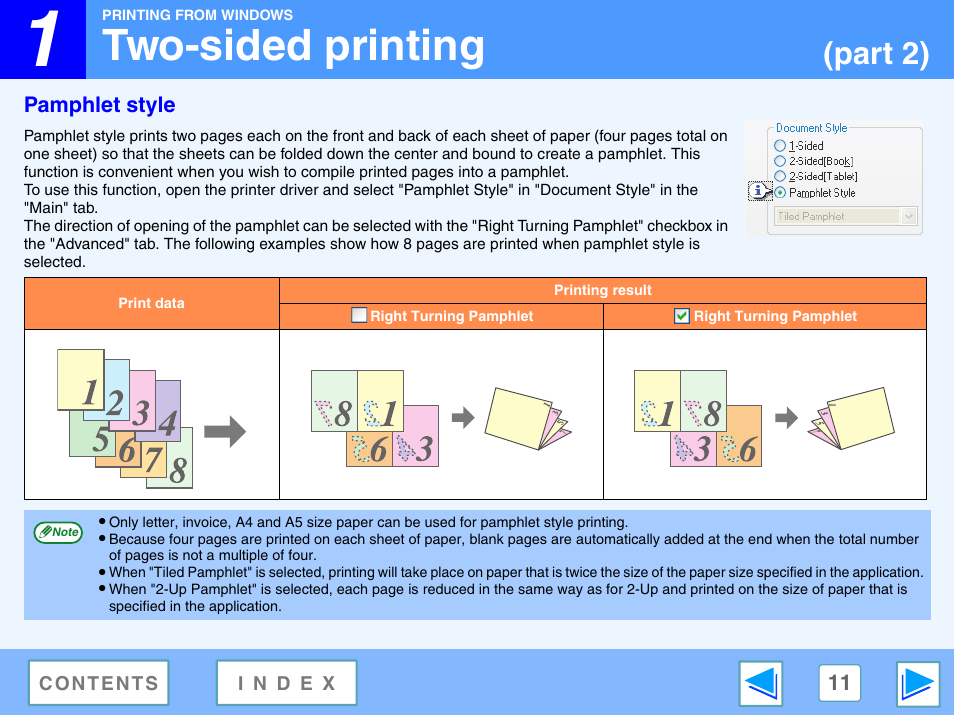 1
PRINTING FROM WINDOWS
Two-sided printing
(part 2)

Pamphlet style

Pamphlet style prints two pages each on the front and back of each sheet of paper (four pages total on one sheet) so that the sheets can be folded down the center and bound to create a pamphlet. This function is convenient when you wish to compile printed pages into a pamphlet.
To use this function, open the printer driver and select "Pamphlet Style" in "Document Style" in the "Main" tab.
The direction of opening of the pamphlet can be selected with the "Right Turning Pamphlet" checkbox in the "Advanced" tab. The following examples show how 8 pages are printed when pamphlet style is selected.

Document Style
1-Sided
2-Sided[Book]
2-Sided[Tablet]
Pamphlet Style
Tiled Pamphlet

| Print data | Printing result | |
|---|---|---|
| | Right Turning Pamphlet | Right Turning Pamphlet |
| 1 2 3 4 5 6 7 8 | 8 1 6 3 | 1 8 3 6 |

Note
• Only letter, invoice, A4 and A5 size paper can be used for pamphlet style printing.
• Because four pages are printed on each sheet of paper, blank pages are automatically added at the end when the total number of pages is not a multiple of four.
• When "Tiled Pamphlet" is selected, printing will take place on paper that is twice the size of the paper size specified in the application.
• When "2-Up Pamphlet" is selected, each page is reduced in the same way as for 2-Up and printed on the size of paper that is specified in the application.

CONTENTS
INDEX
11