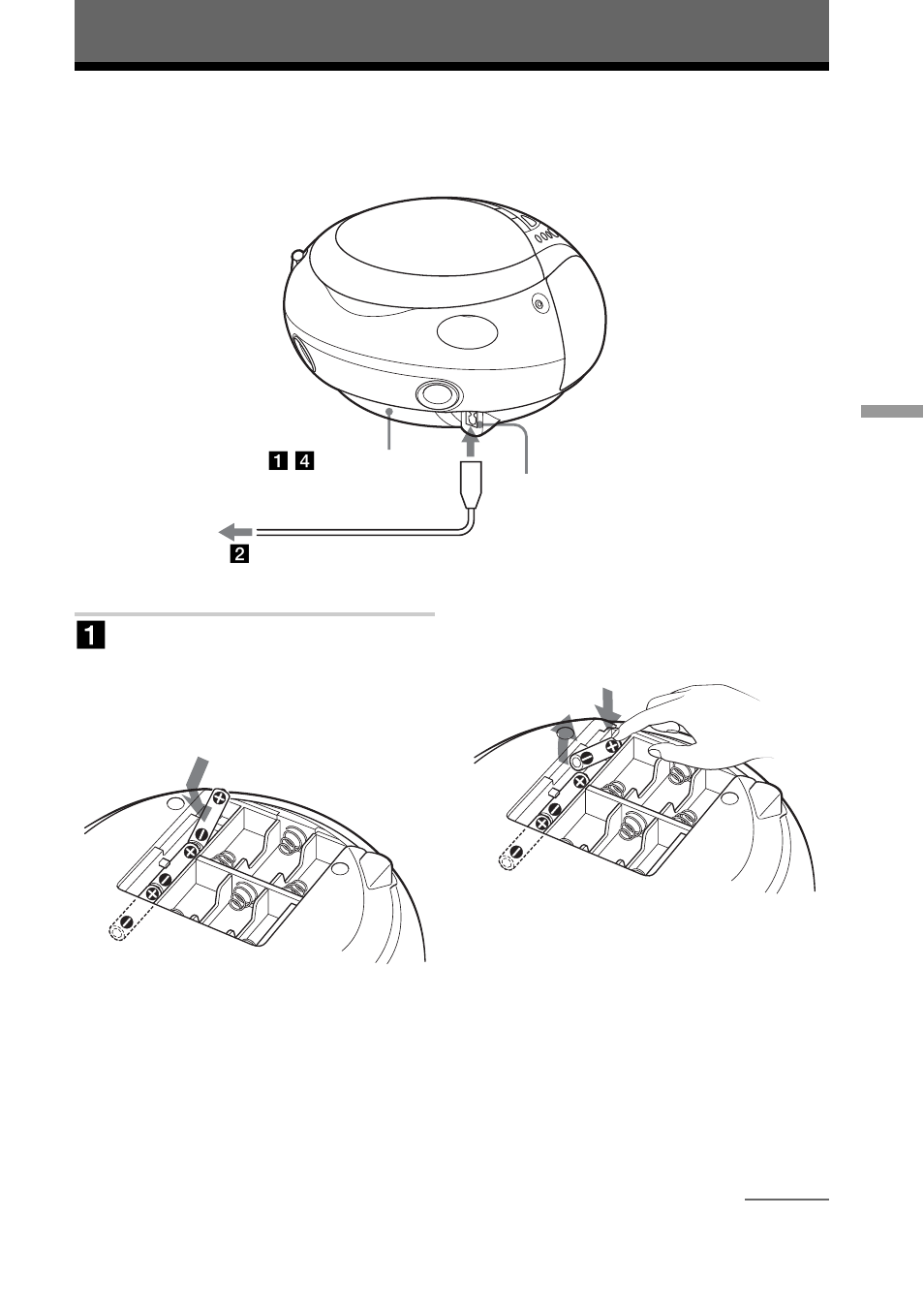 1 4

2

1