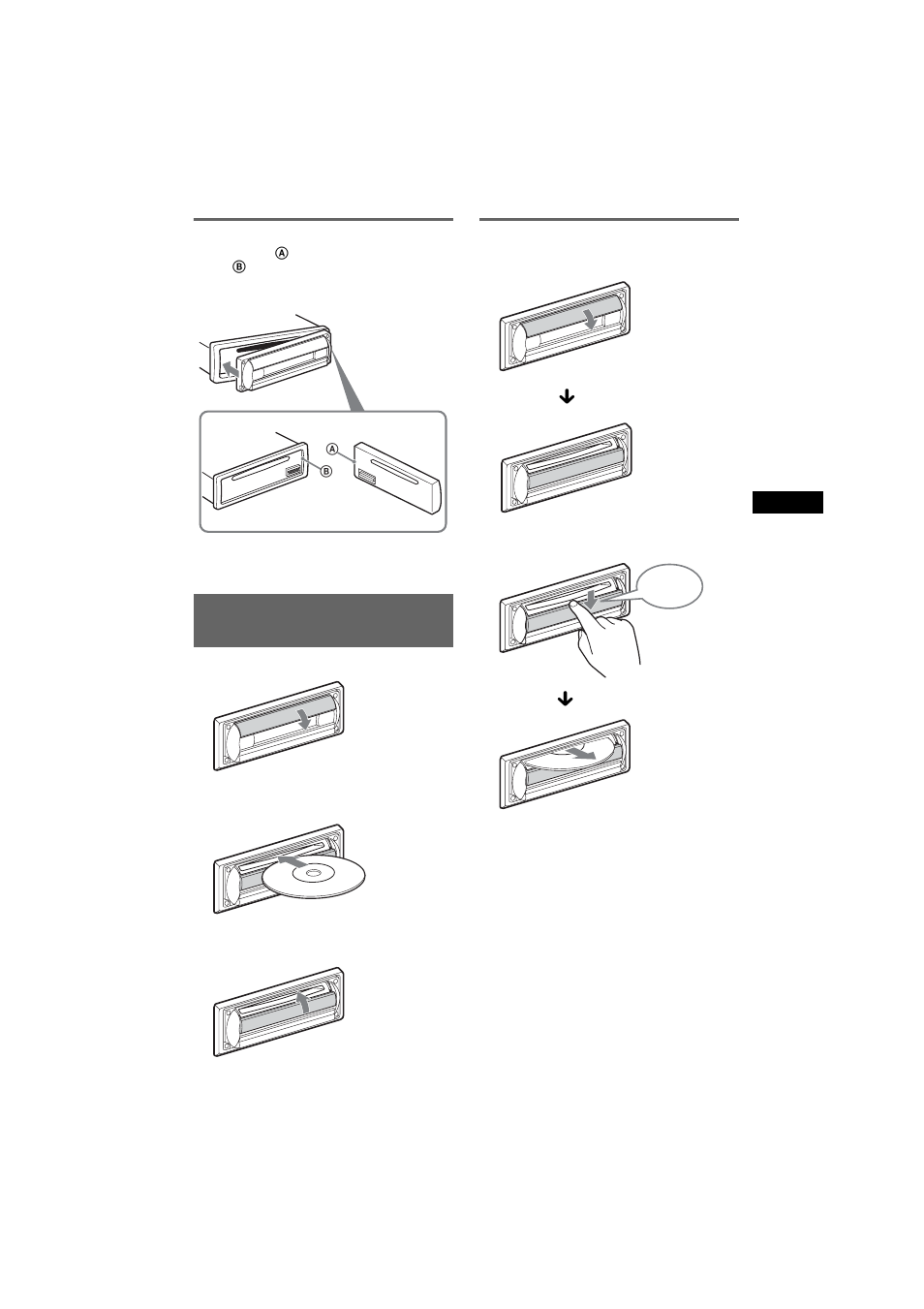 Ⓐ
Ⓑ

Ⓐ
Ⓑ