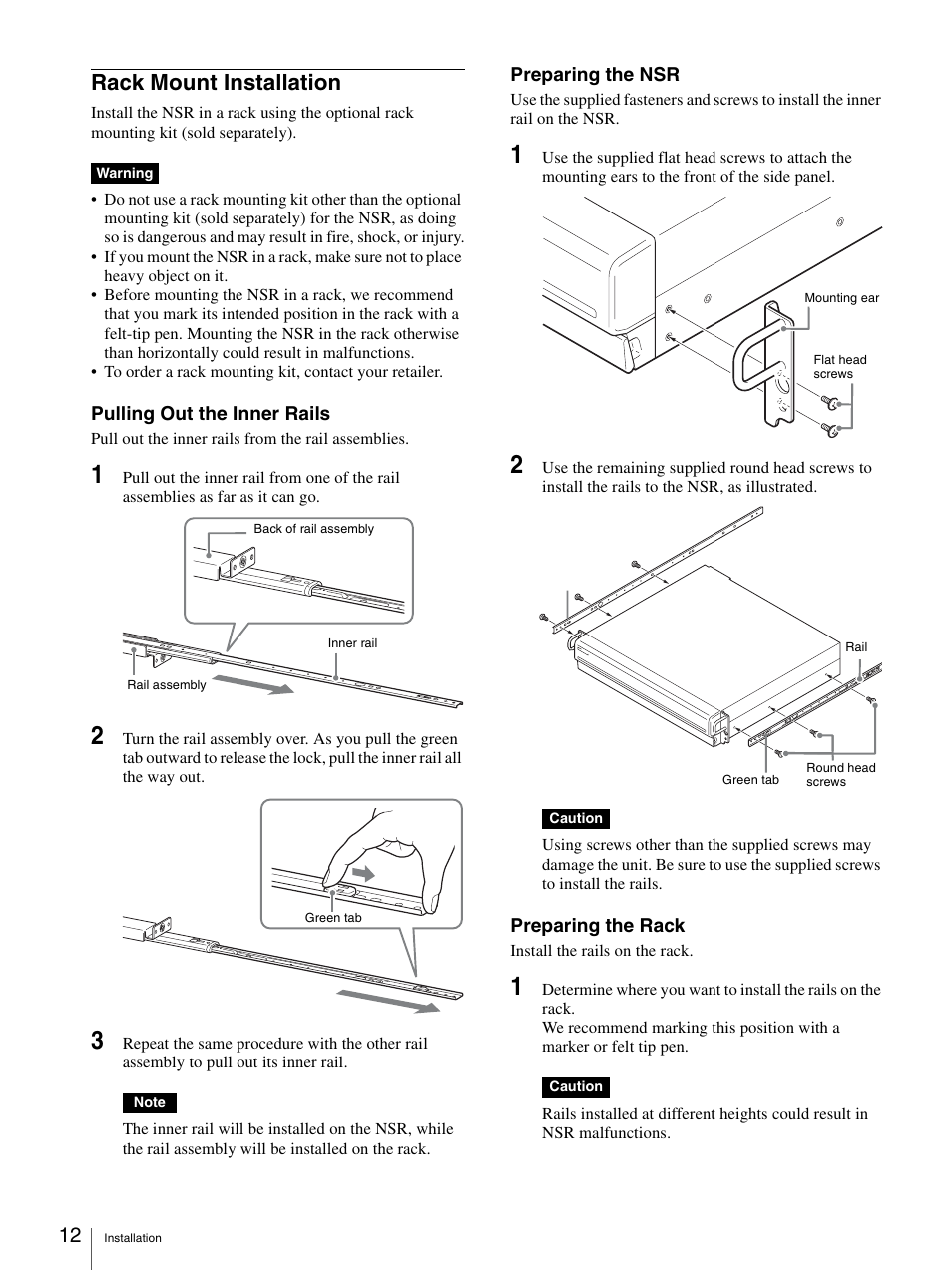 Rack Mount Installation

Install the NSR in a rack using the optional rack mounting kit (sold separately).

Warning

• Do not use a rack mounting kit other than the optional mounting kit (sold separately) for the NSR, as doing so is dangerous and may result in fire, shock, or injury.
• If you mount the NSR in a rack, make sure not to place heavy object on it.
• Before mounting the NSR in a rack, we recommend that you mark its intended position in the rack with a felt-tip pen. Mounting the NSR in the rack otherwise than horizontally could result in malfunctions.
• To order a rack mounting kit, contact your retailer.

Pulling Out the Inner Rails

Pull out the inner rails from the rail assemblies.

1 Pull out the inner rail from one of the rail assemblies as far as it can go.

Back of rail assembly
Inner rail
Rail assembly

2 Turn the rail assembly over. As you pull the green tab outward to release the lock, pull the inner rail all the way out.

Green tab

3 Repeat the same procedure with the other rail assembly to pull out its inner rail.

Note

The inner rail will be installed on the NSR, while the rail assembly will be installed on the rack.

Preparing the NSR

Use the supplied fasteners and screws to install the inner rail on the NSR.

1 Use the supplied flat head screws to attach the mounting ears to the front of the side panel.

Mounting ear
Flat head screws

2 Use the remaining supplied round head screws to install the rails to the NSR, as illustrated.

Rail
Green tab
Round head screws

Caution

Using screws other than the supplied screws may damage the unit. Be sure to use the supplied screws to install the rails.

Preparing the Rack

Install the rails on the rack.

1 Determine where you want to install the rails on the rack.
We recommend marking this position with a marker or felt tip pen.

Caution

Rails installed at different heights could result in NSR malfunctions.

12 Installation