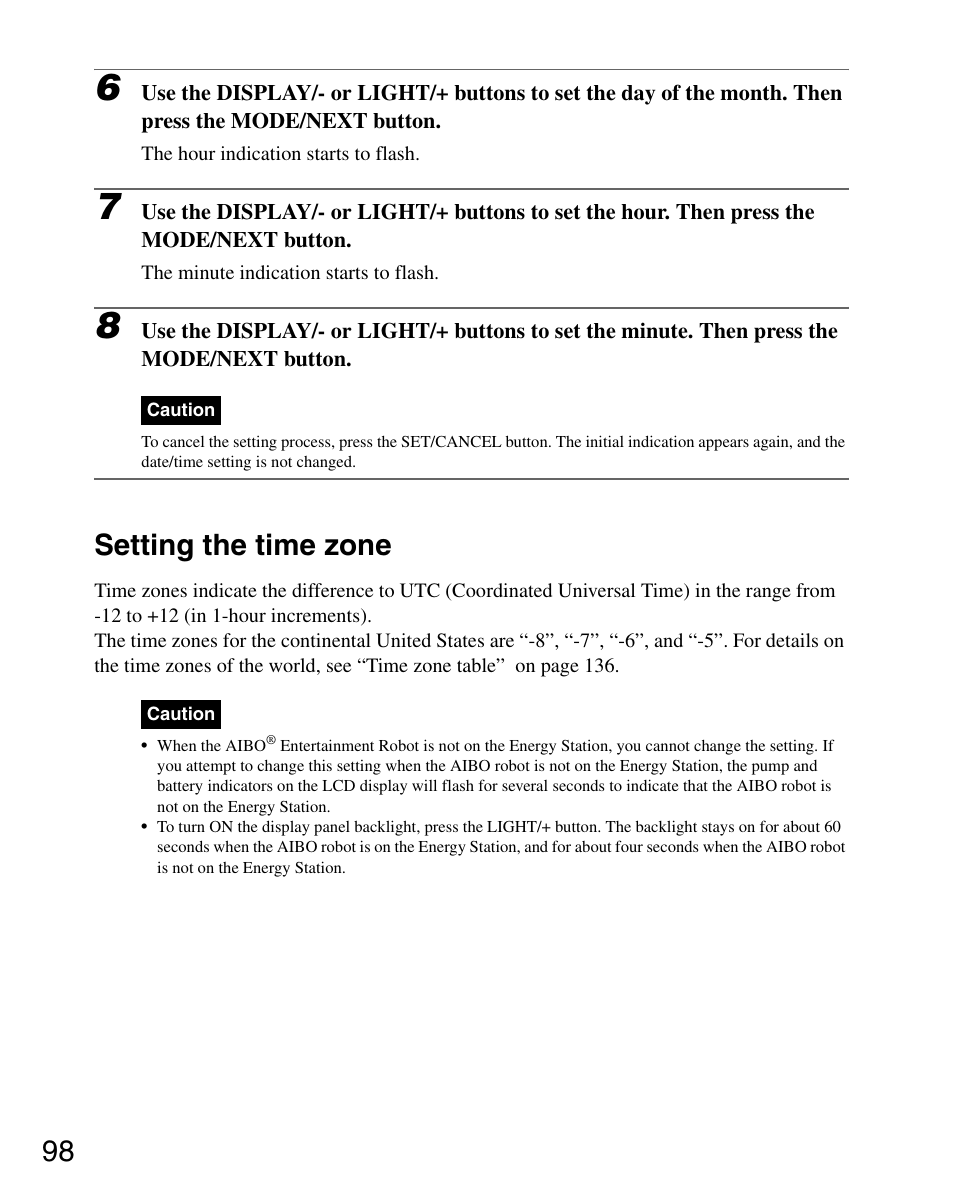 6 Use the DISPLAY/- or LIGHT/+ buttons to set the day of the month. Then press the MODE/NEXT button.

The hour indication starts to flash.

7 Use the DISPLAY/- or LIGHT/+ buttons to set the hour. Then press the MODE/NEXT button.

The minute indication starts to flash.

8 Use the DISPLAY/- or LIGHT/+ buttons to set the minute. Then press the MODE/NEXT button.

Caution

To cancel the setting process, press the SET/CANCEL button. The initial indication appears again, and the date/time setting is not changed.

Setting the time zone

Time zones indicate the difference to UTC (Coordinated Universal Time) in the range from -12 to +12 (in 1-hour increments).
The time zones for the continental United States are “-8”, “-7”, “-6”, and “-5”. For details on the time zones of the world, see “Time zone table” on page 136.

Caution

• When the AIBO® Entertainment Robot is not on the Energy Station, you cannot change the setting. If you attempt to change this setting when the AIBO robot is not on the Energy Station, the pump and battery indicators on the LCD display will flash for several seconds to indicate that the AIBO robot is not on the Energy Station.
• To turn ON the display panel backlight, press the LIGHT/+ button. The backlight stays on for about 60 seconds when the AIBO robot is on the Energy Station, and for about four seconds when the AIBO robot is not on the Energy Station.

98