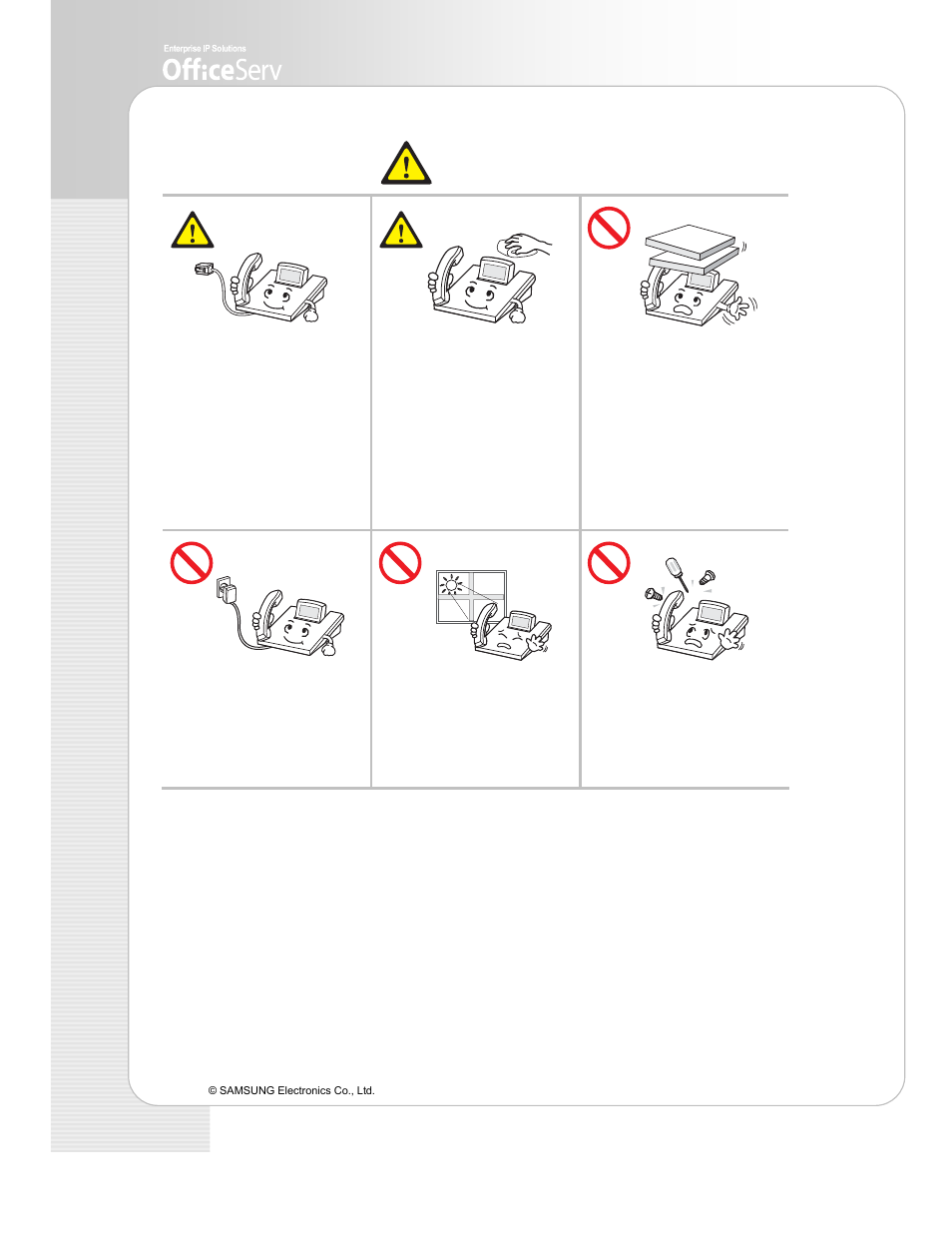 Enterprise IP Solutions
OfficeServ

© SAMSUNG Electronics Co., Ltd.