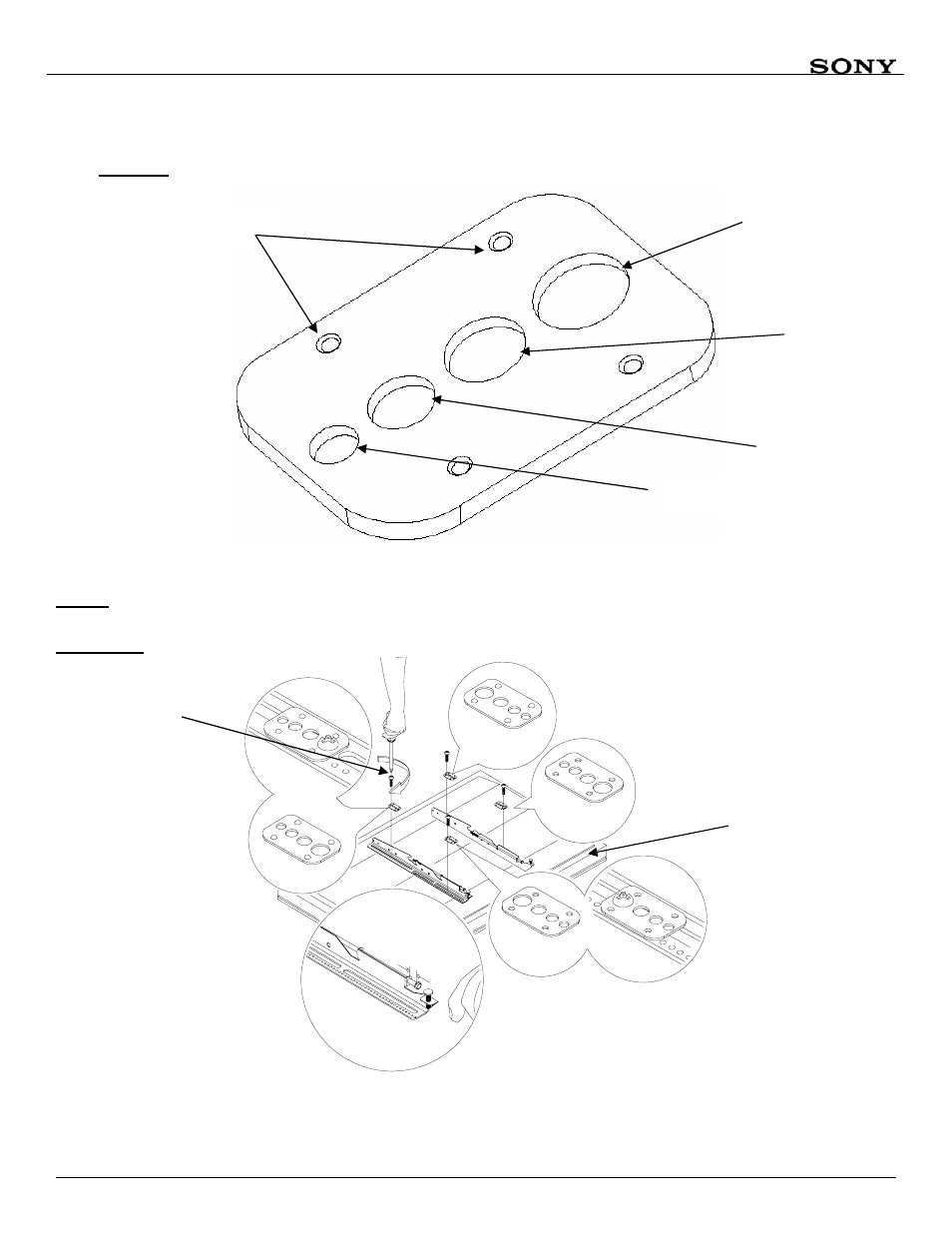 SONY