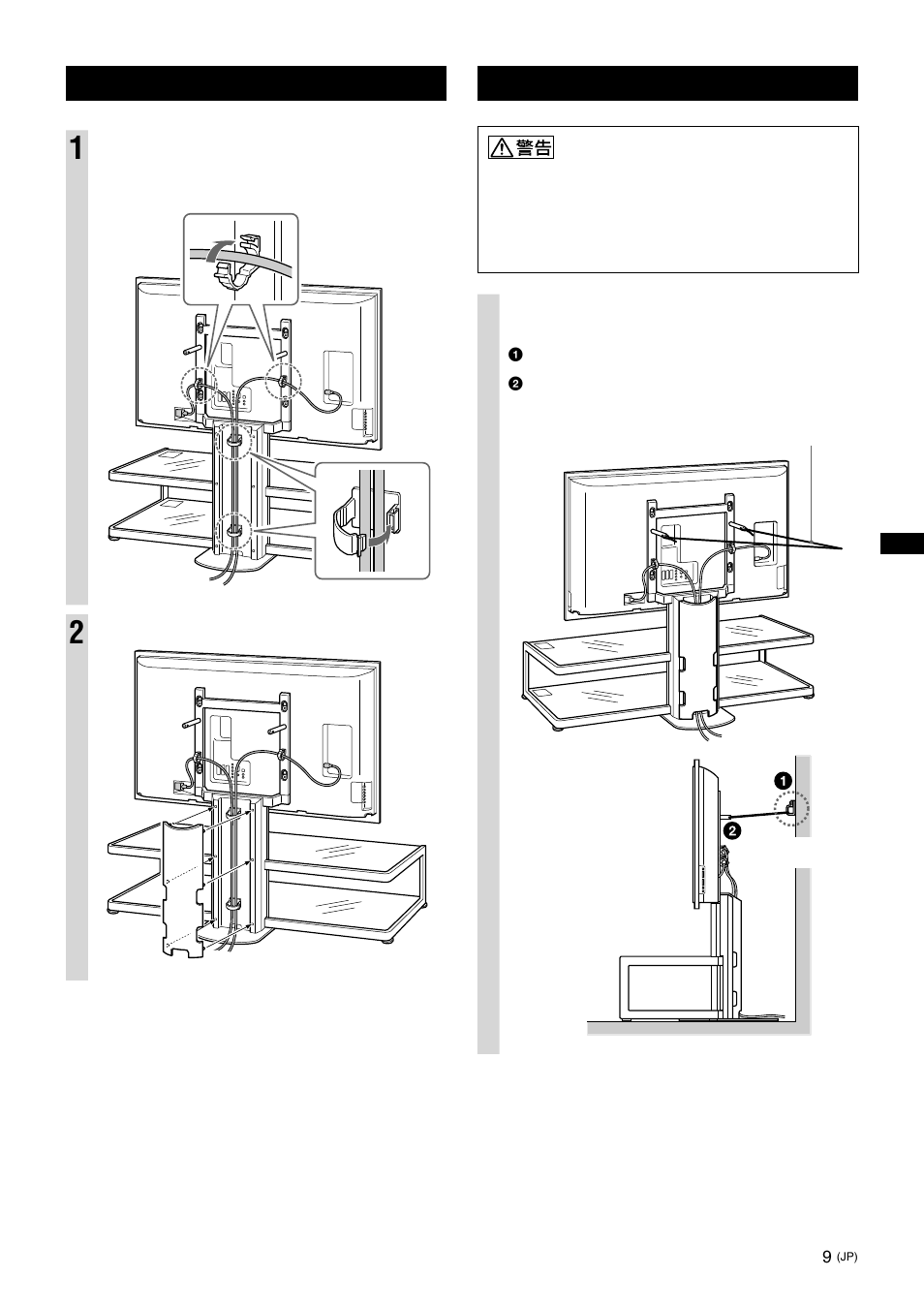 1

2

警告

❶

❷

❶

❷

9 (JP)