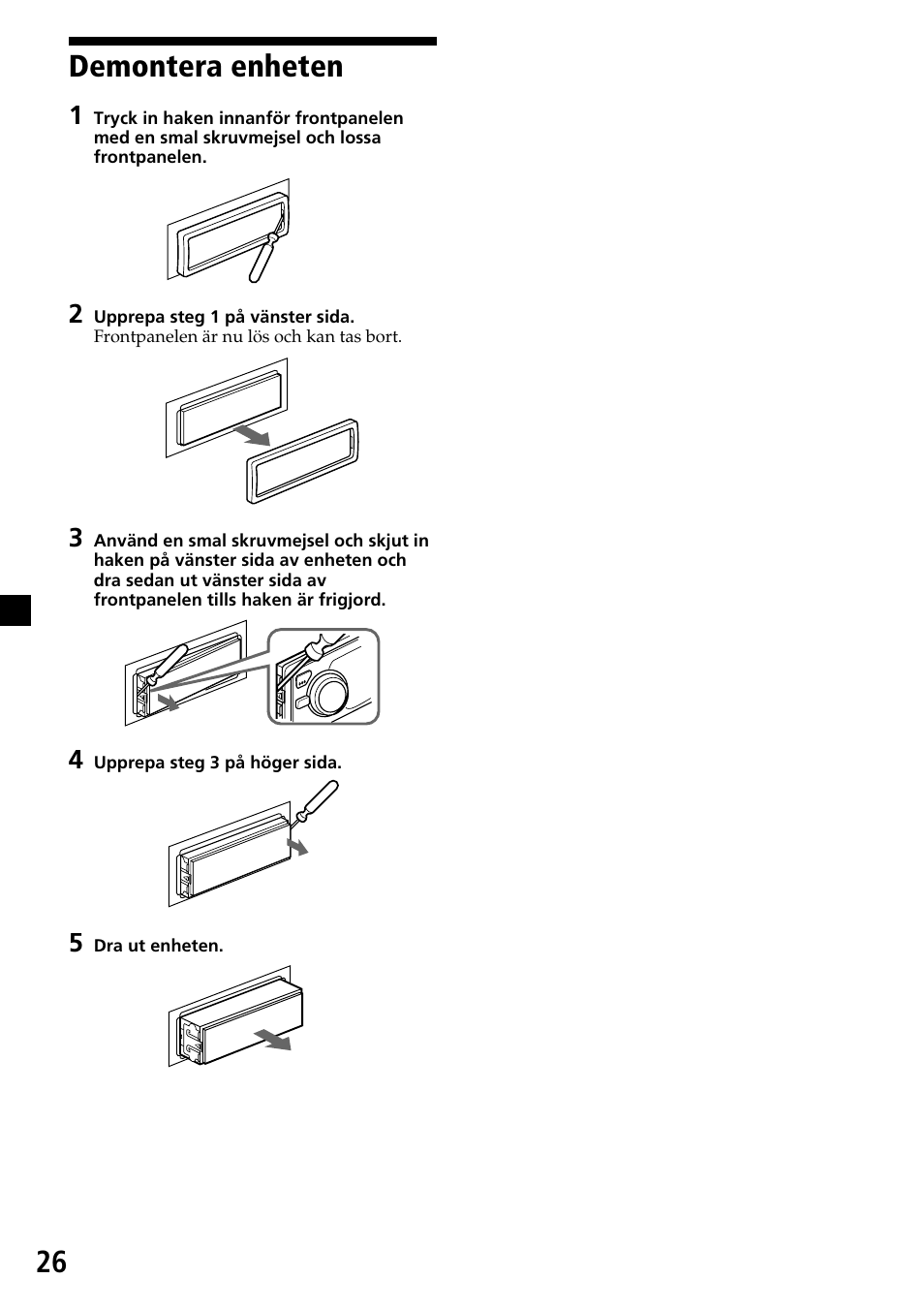 Demontera enheten

1 Tryck in haken innanför frontpanelen med en smal skruvmejsel och lossa frontpanelen.

2 Upprepa steg 1 på vänster sida.
Frontpanelen är nu lös och kan tas bort.

3 Använd en smal skruvmejsel och skjut in haken på vänster sida av enheten och dra sedan ut vänster sida av frontpanelen tills haken är frigjord.

4 Upprepa steg 3 på höger sida.

5 Dra ut enheten.

26