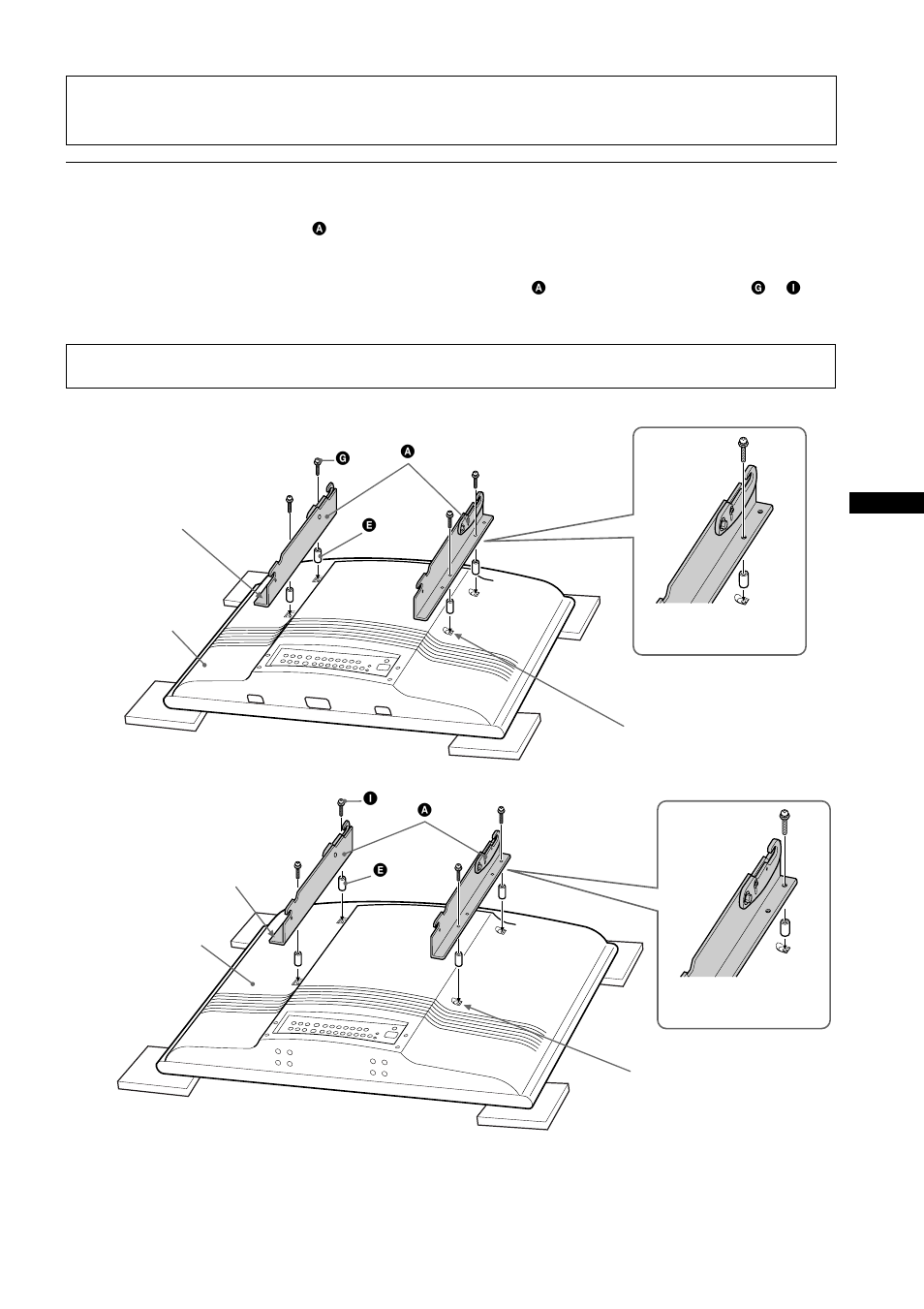 A

A G I

G A

E

I A

E