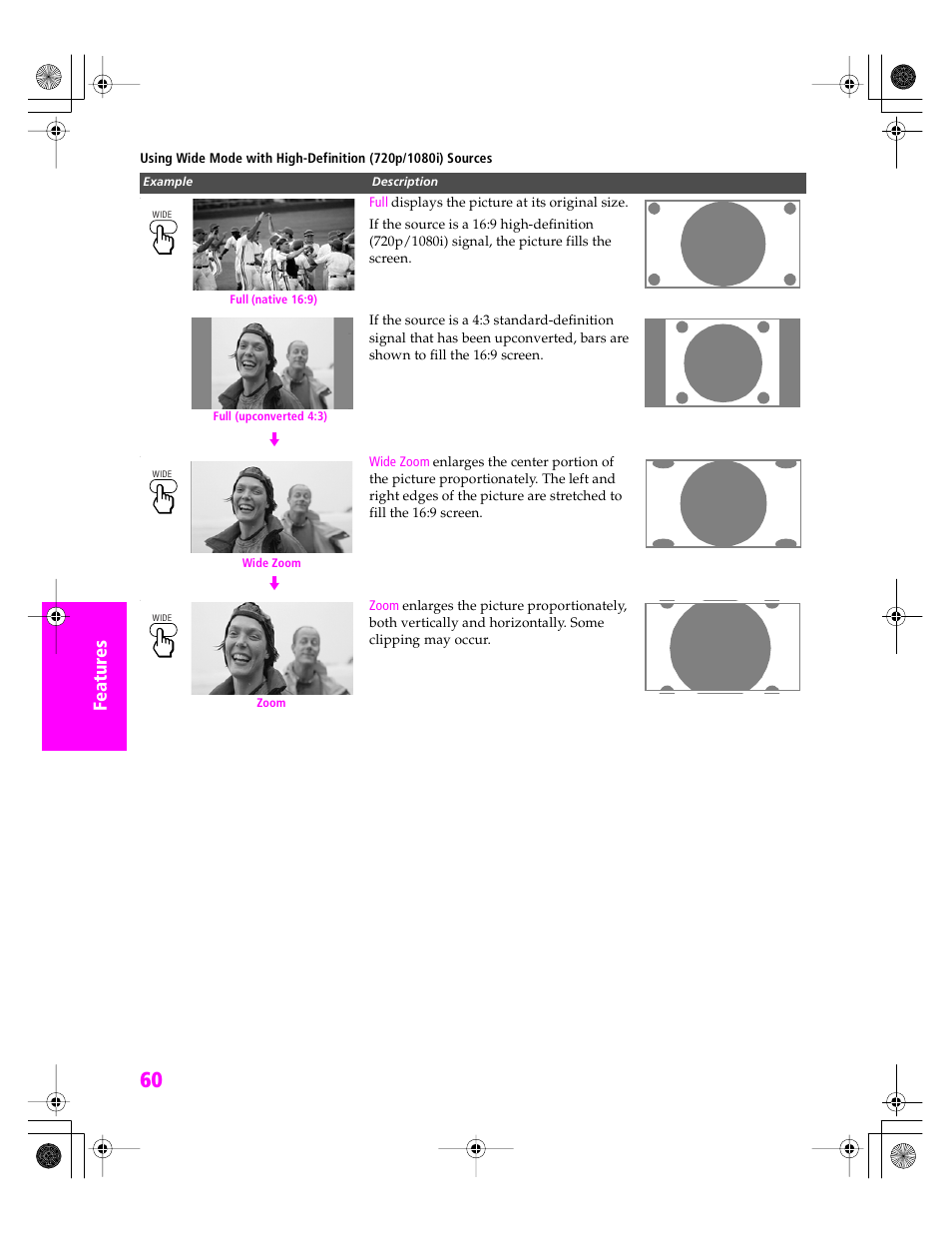 Using Wide Mode with High-Definition (720p/1080i) Sources

| Example | Description |
|---|---|
| WIDE Full (native 16:9) | Full displays the picture at its original size. If the source is a 16:9 high-definition (720p/1080i) signal, the picture fills the screen. |
| Full (upconverted 4:3) | If the source is a 4:3 standard-definition signal that has been upconverted, bars are shown to fill the 16:9 screen. |
| WIDE Wide Zoom | Wide Zoom enlarges the center portion of the picture proportionately. The left and right edges of the picture are stretched to fill the 16:9 screen. |
| WIDE Zoom | Zoom enlarges the picture proportionately, both vertically and horizontally. Some clipping may occur. |

Features

60