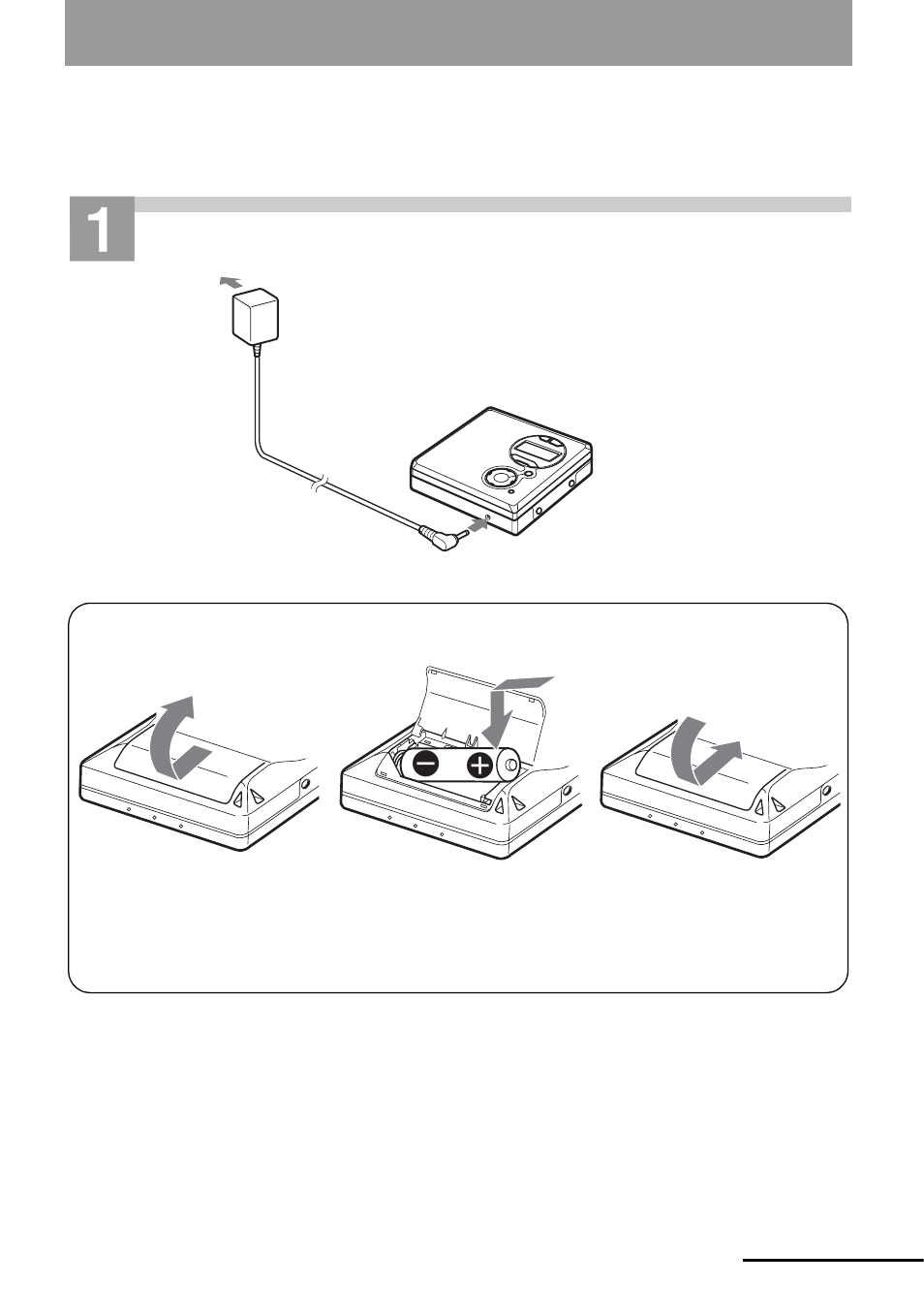 1