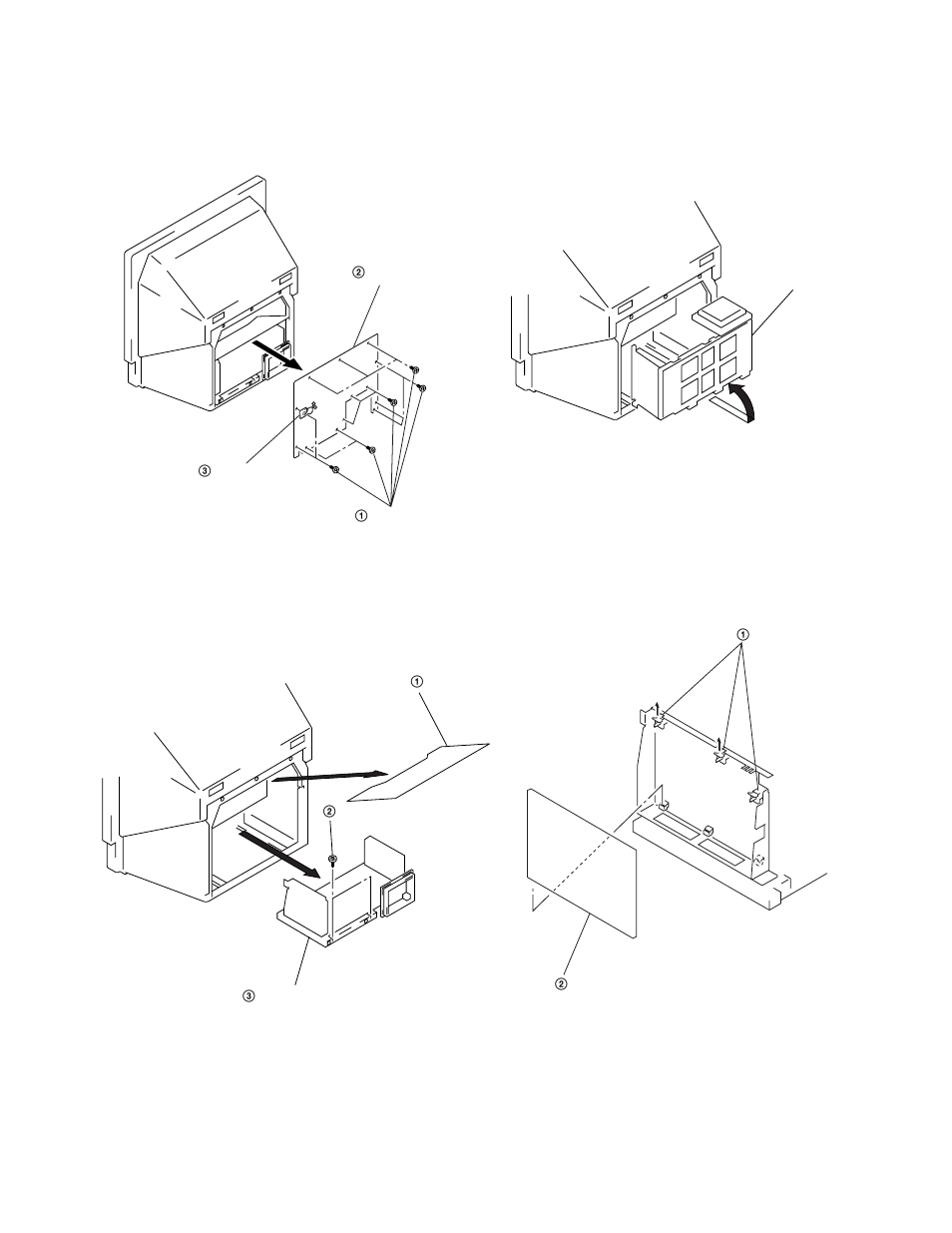 ②

③

①

①

②

③

①

②