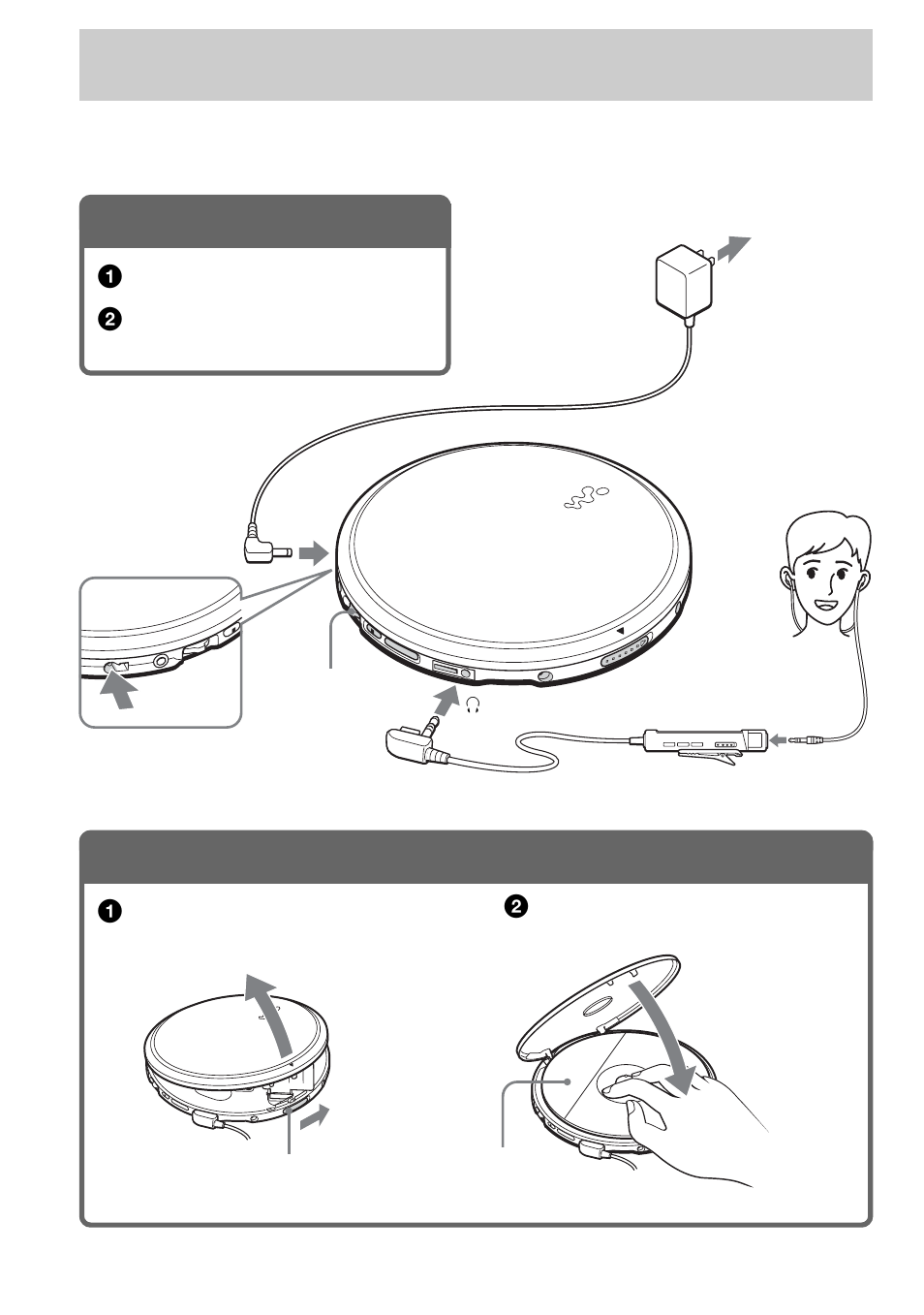 ❶

❷

❶

❷