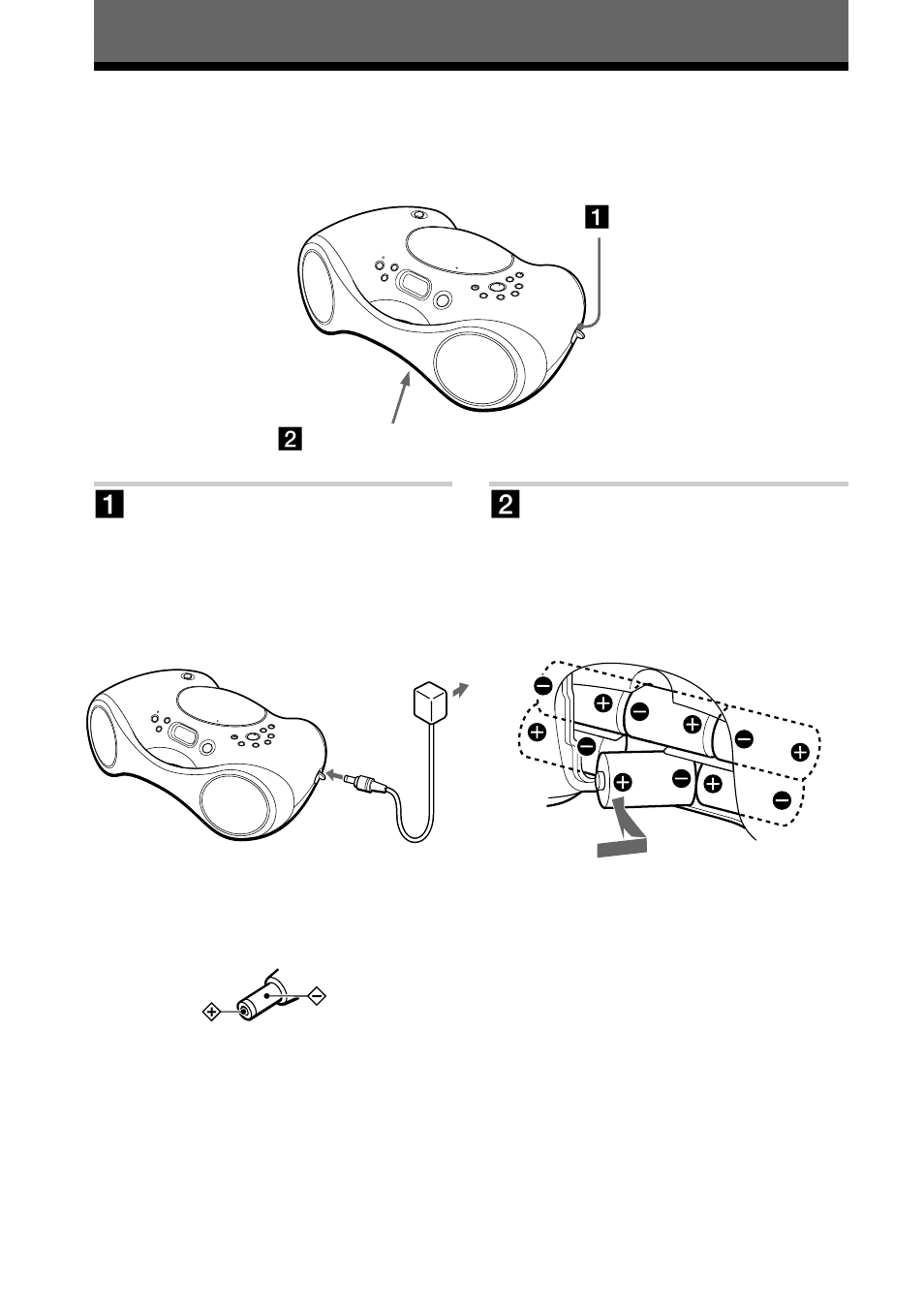 1

2

1

2