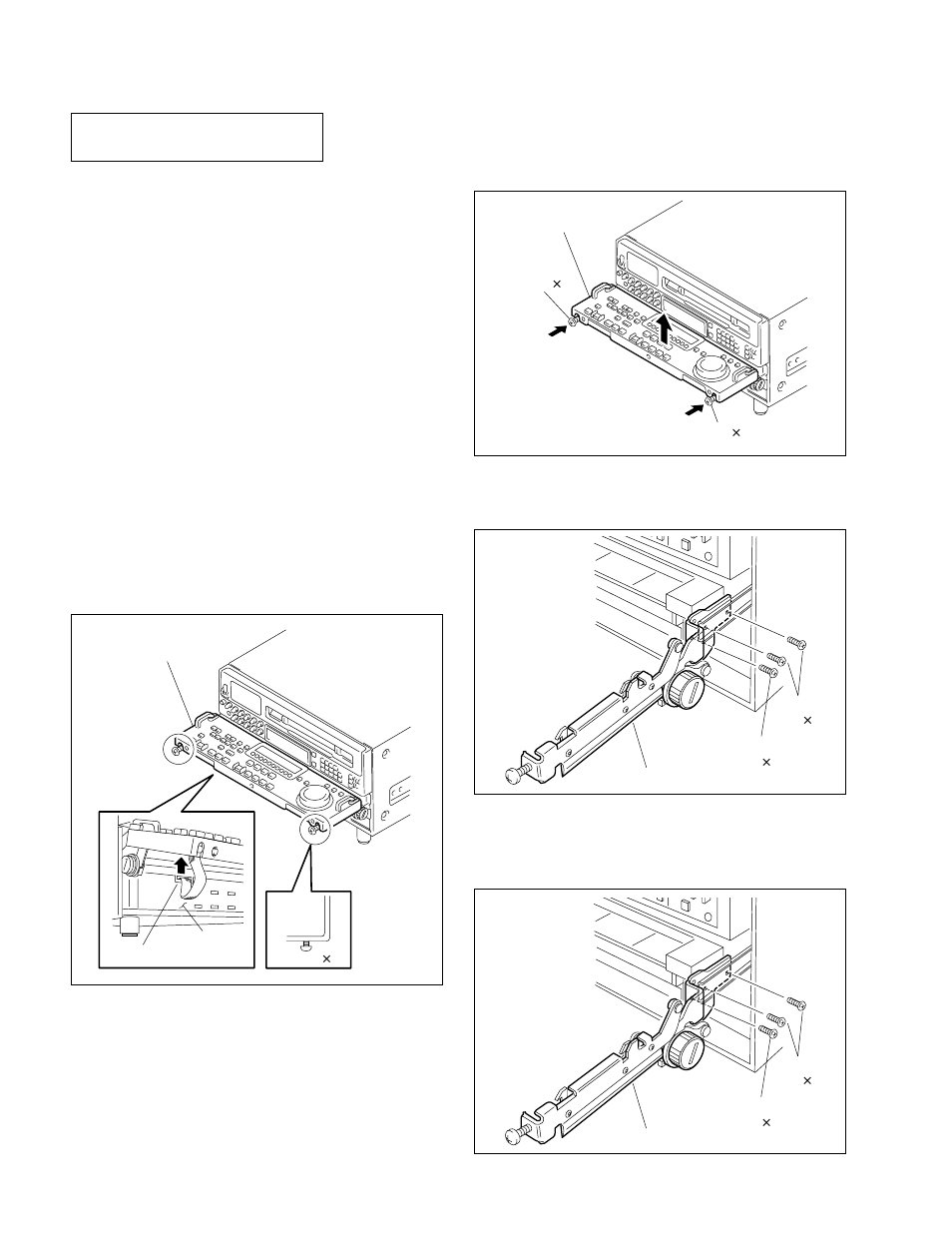 ×

×

×

×

×

×

×