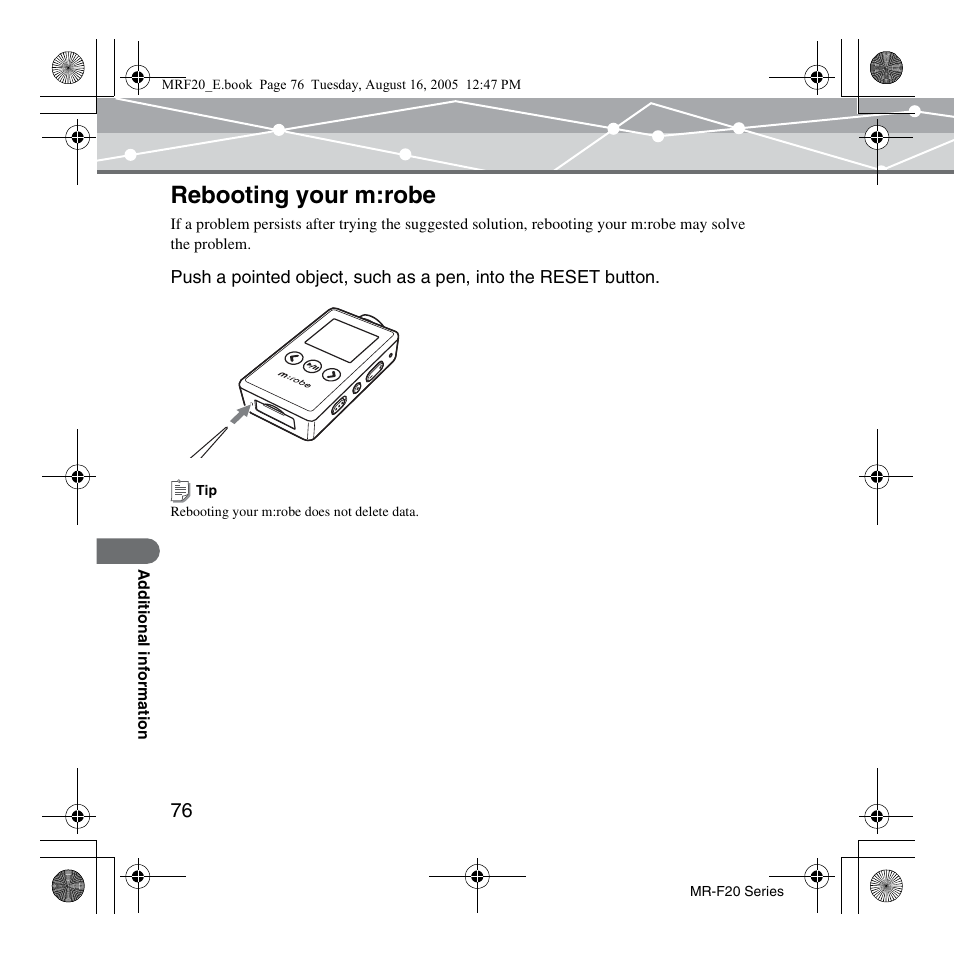 MRF20_E.book Page 76 Tuesday, August 16, 2005 12:47 PM

Rebooting your m:robe

If a problem persists after trying the suggested solution, rebooting your m:robe may solve the problem.

Push a pointed object, such as a pen, into the RESET button.

m:robe

Tip

Rebooting your m:robe does not delete data.

Additional information

76

MR-F20 Series