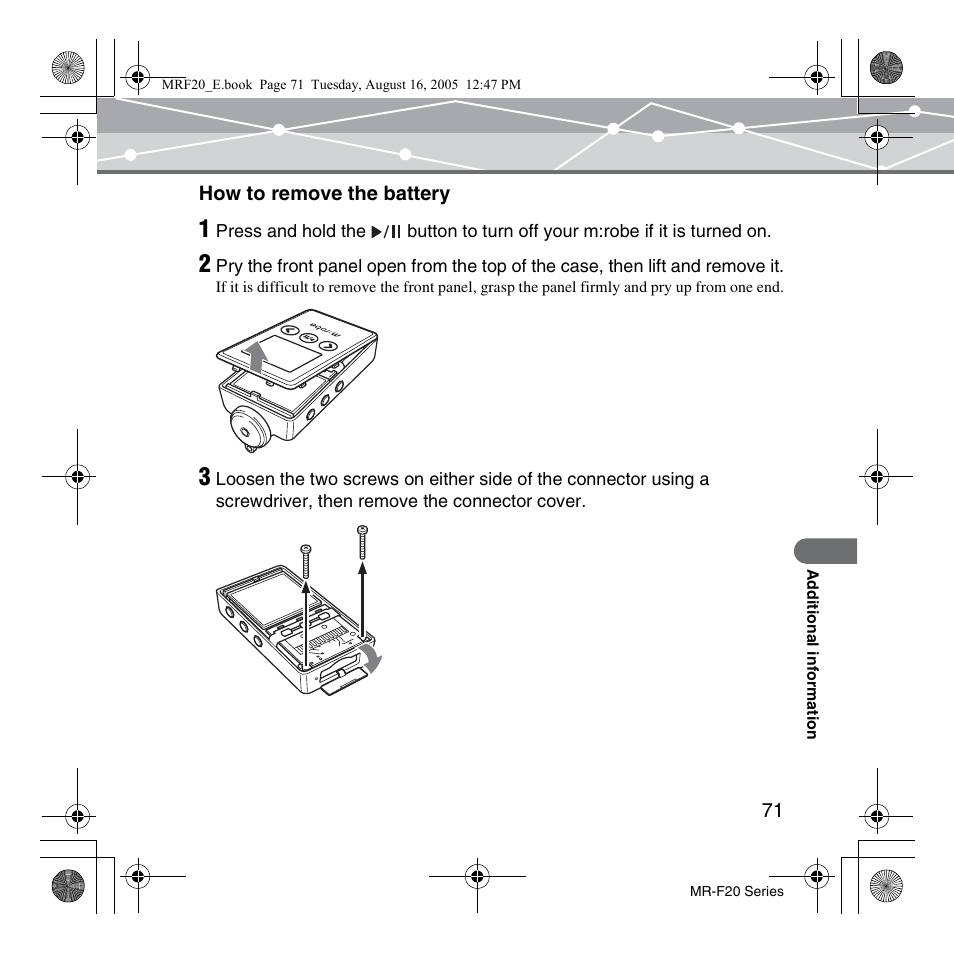 MRF20_E.book Page 71 Tuesday, August 16, 2005 12:47 PM

How to remove the battery

1 Press and hold the ▶/II button to turn off your m:robe if it is turned on.

2 Pry the front panel open from the top of the case, then lift and remove it.
If it is difficult to remove the front panel, grasp the panel firmly and pry up from one end.

m:robe

3 Loosen the two screws on either side of the connector using a screwdriver, then remove the connector cover.

Additional information

71

MR-F20 Series