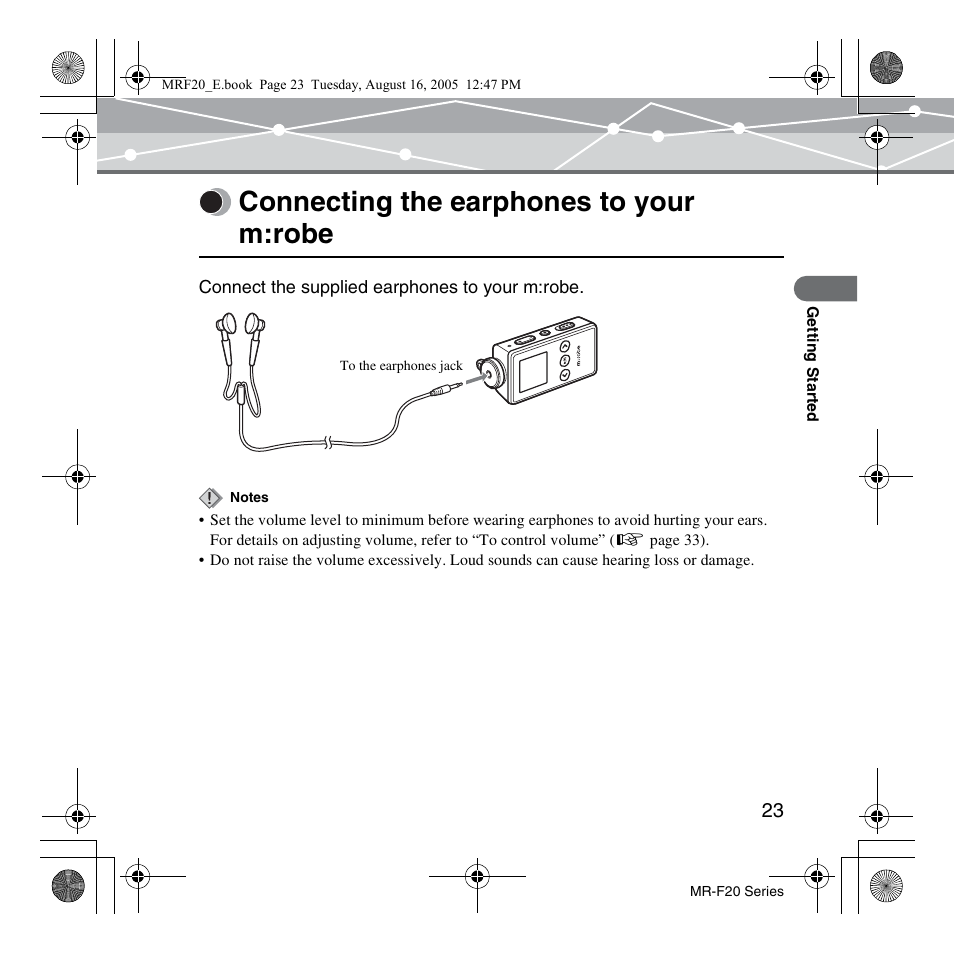 MRF20_E.book Page 23 Tuesday, August 16, 2005 12:47 PM

Connecting the earphones to your m:robe

Connect the supplied earphones to your m:robe.

To the earphones jack

Getting Started

Notes
• Set the volume level to minimum before wearing earphones to avoid hurting your ears. For details on adjusting volume, refer to “To control volume” (☞ page 33).
• Do not raise the volume excessively. Loud sounds can cause hearing loss or damage.

23

MR-F20 Series