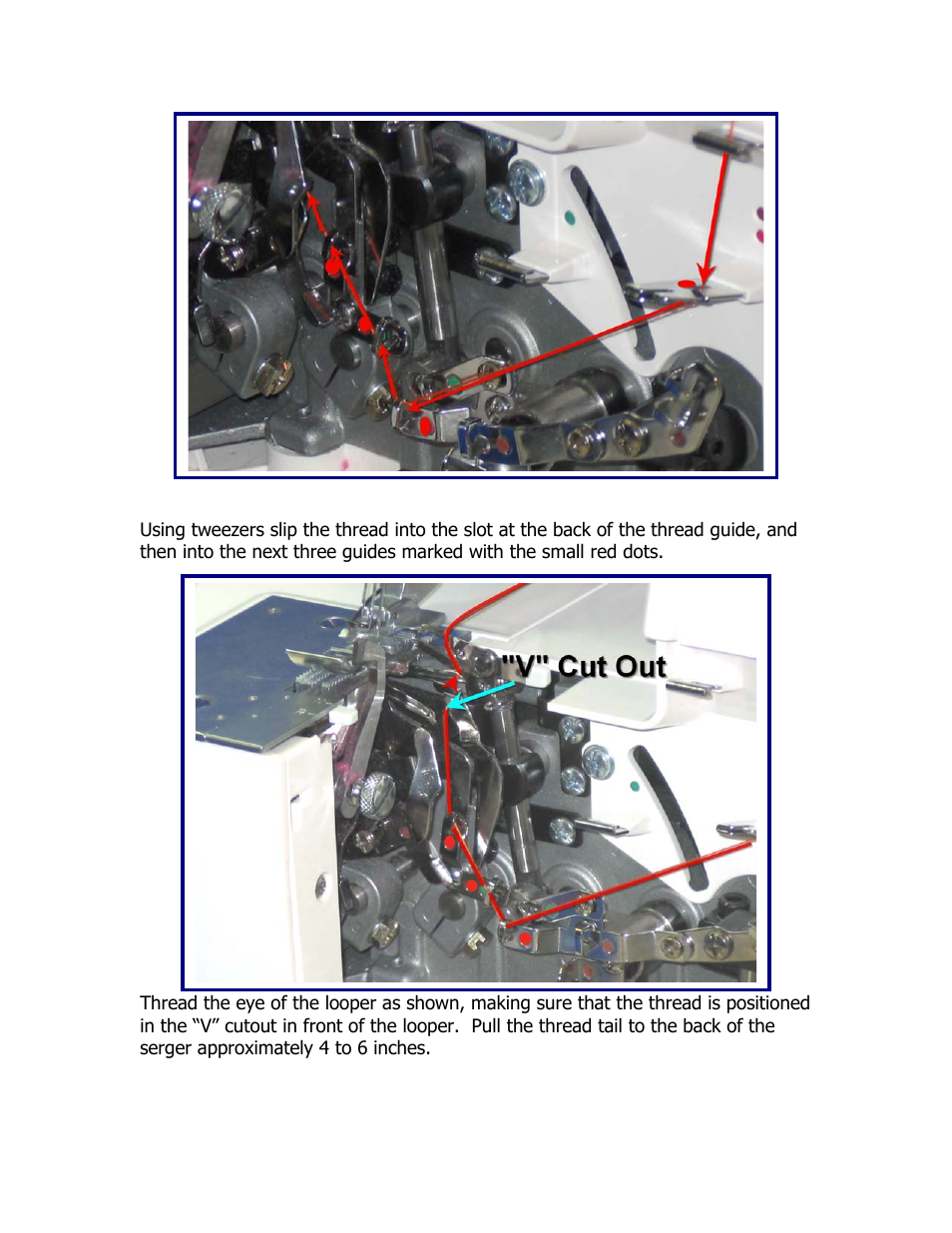 Using tweezers slip the thread into the slot at the back of the thread guide, and then into the next three guides marked with the small red dots.

"V" Cut Out

Thread the eye of the looper as shown, making sure that the thread is positioned in the “V” cutout in front of the looper.  Pull the thread tail to the back of the serger approximately 4 to 6 inches.