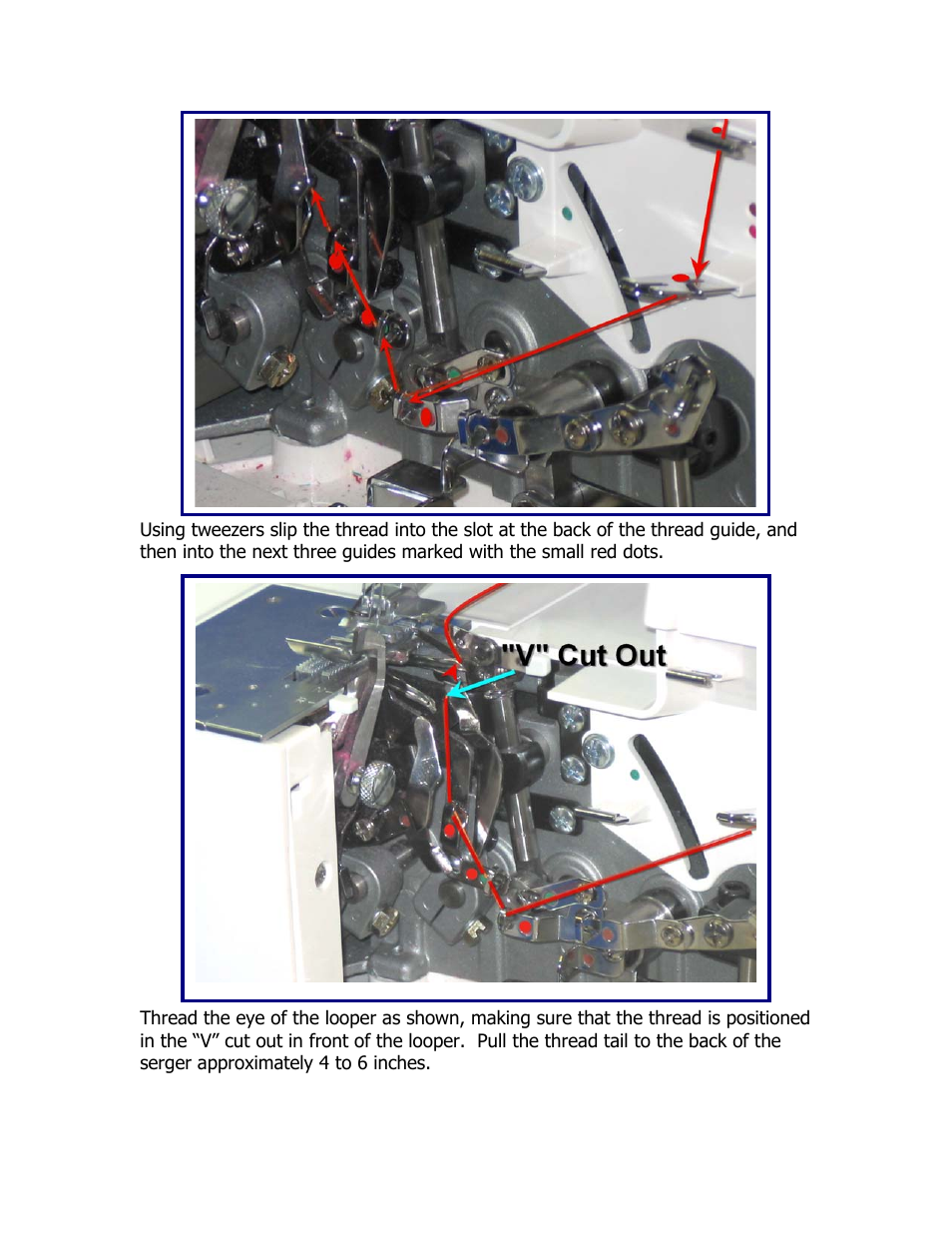 Using tweezers slip the thread into the slot at the back of the thread guide, and then into the next three guides marked with the small red dots.

"V" Cut Out

Thread the eye of the looper as shown, making sure that the thread is positioned in the “V” cut out in front of the looper. Pull the thread tail to the back of the serger approximately 4 to 6 inches.