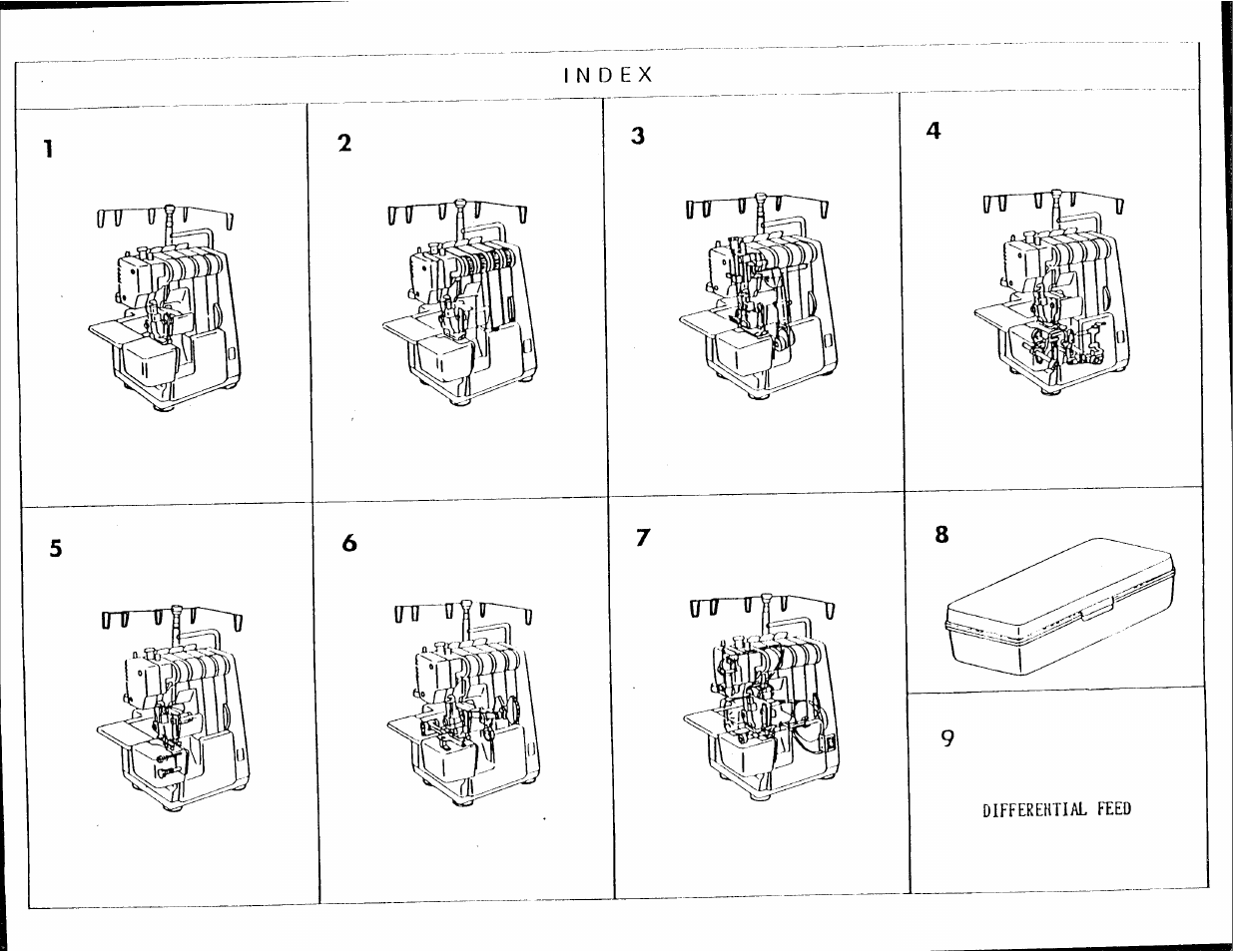 INDEX

1

2

3

4

5

6

7

8

9

DIFFERENTIAL FEED