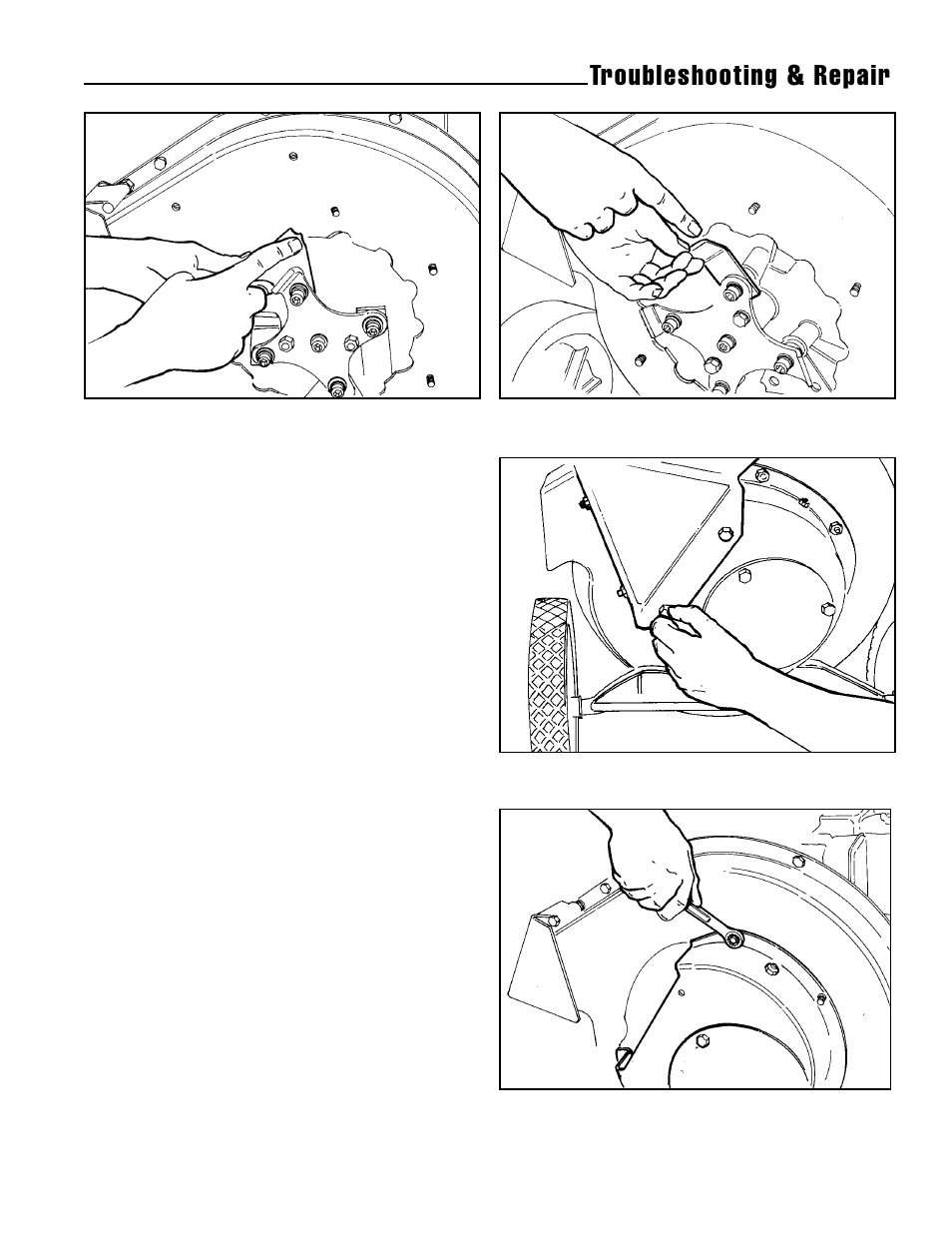 Troubleshooting & Repair