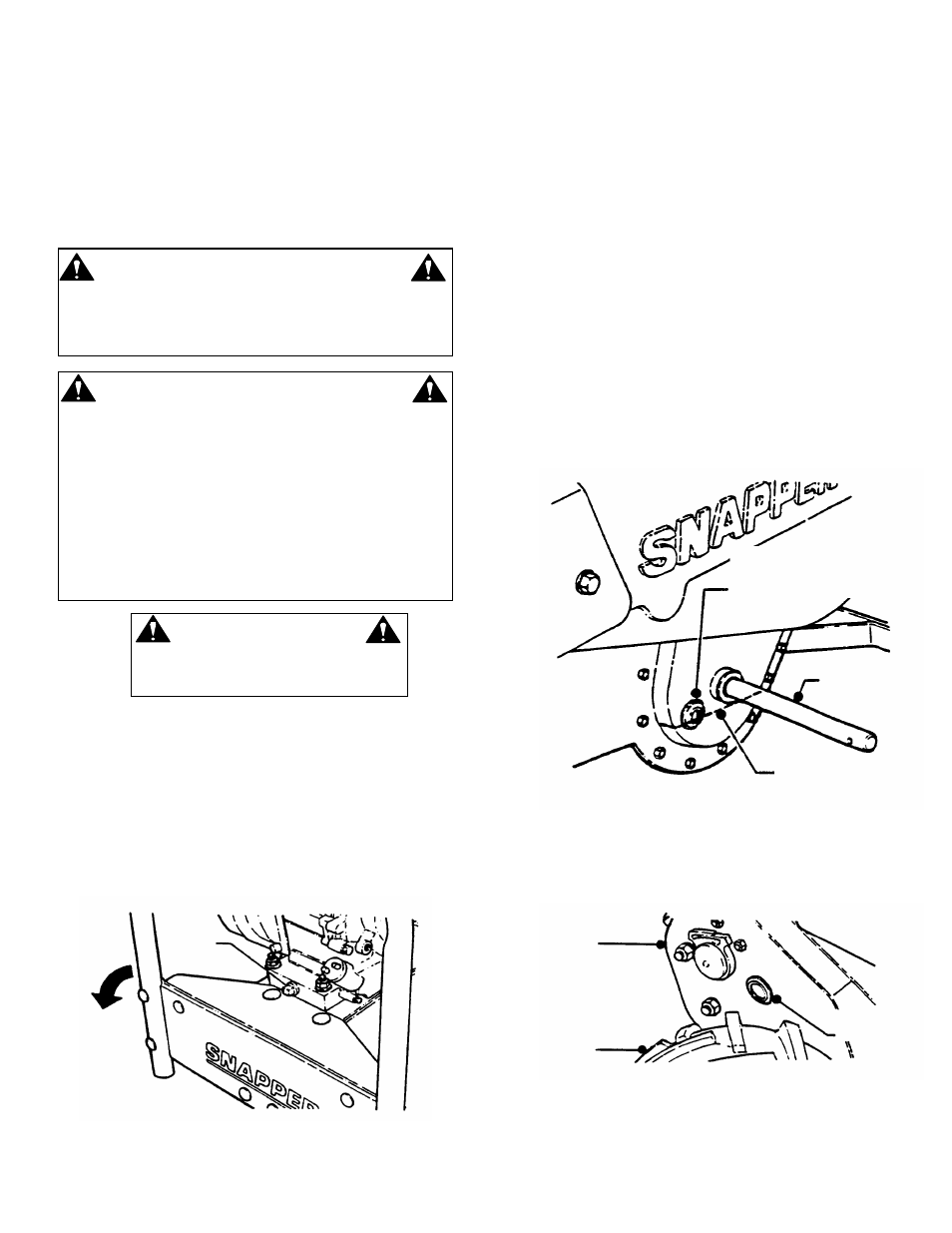 SNAPPER

SNAPPER