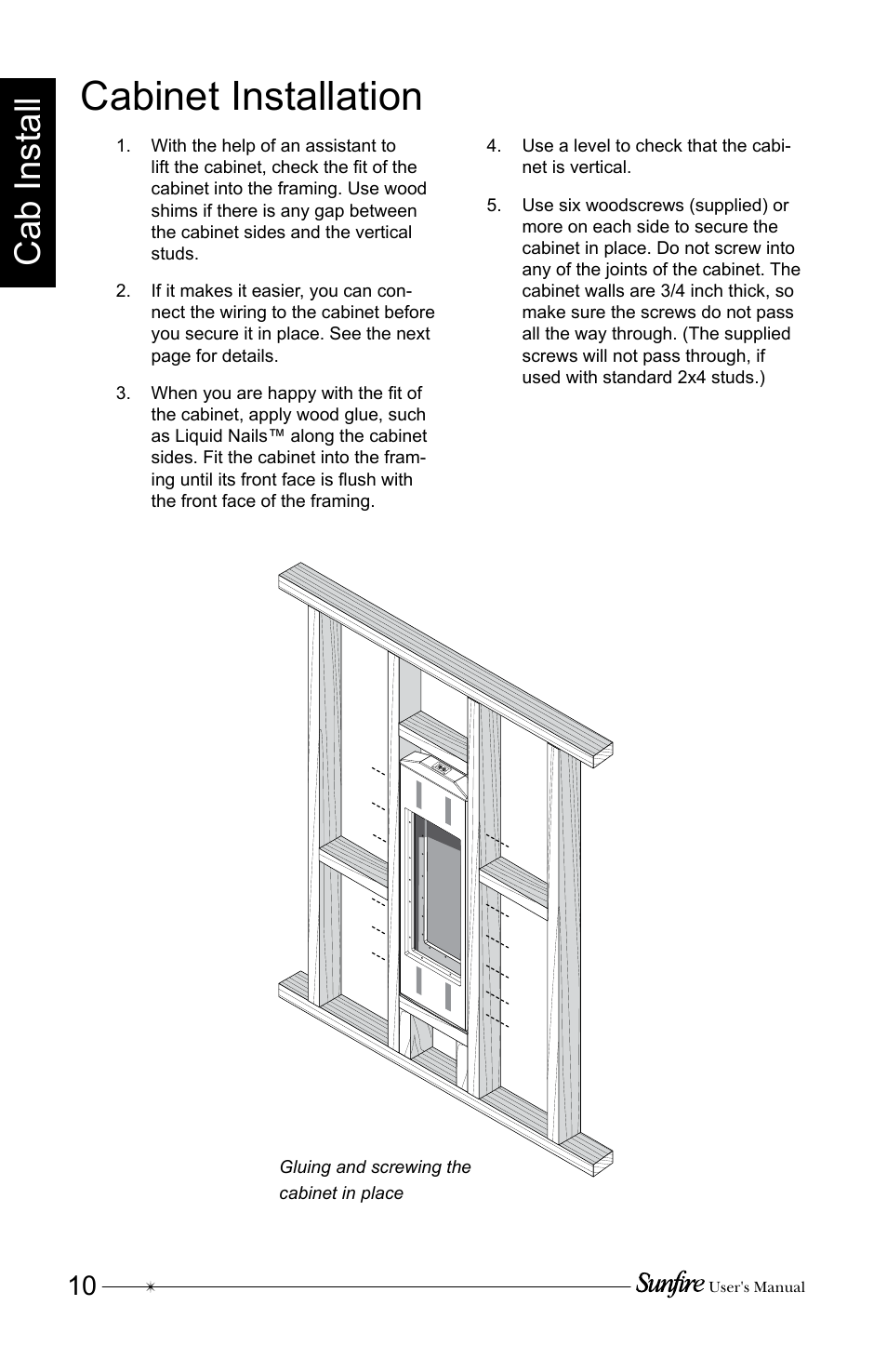 Cab Install

Cabinet Installation

1. With the help of an assistant to lift the cabinet, check the fit of the cabinet into the framing. Use wood shims if there is any gap between the cabinet sides and the vertical studs.

2. If it makes it easier, you can connect the wiring to the cabinet before you secure it in place. See the next page for details.

3. When you are happy with the fit of the cabinet, apply wood glue, such as Liquid Nails™ along the cabinet sides. Fit the cabinet into the framing until its front face is flush with the front face of the framing.

4. Use a level to check that the cabinet is vertical.

5. Use six woodscrews (supplied) or more on each side to secure the cabinet in place. Do not screw into any of the joints of the cabinet. The cabinet walls are 3/4 inch thick, so make sure the screws do not pass all the way through. (The supplied screws will not pass through, if used with standard 2x4 studs.)

Gluing and screwing the cabinet in place

10

Sunfire User's Manual