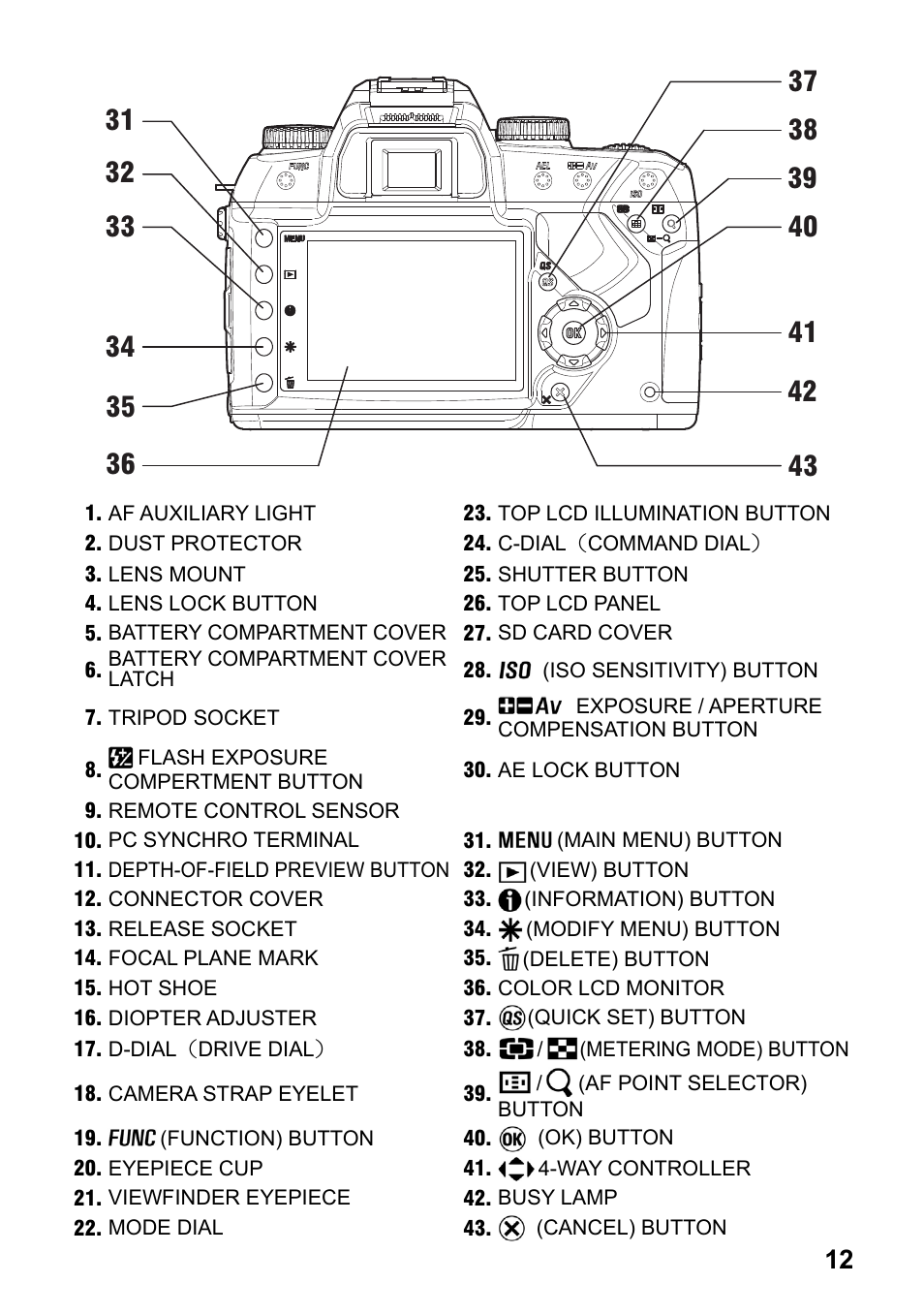 31
32
33
34
35
36
37
38
39
40
41
42
43

FUNC
AEL
Av
ISO
MENU
QS
OK

1. AF AUXILIARY LIGHT
2. DUST PROTECTOR
3. LENS MOUNT
4. LENS LOCK BUTTON
5. BATTERY COMPARTMENT COVER
6. BATTERY COMPARTMENT COVER LATCH
7. TRIPOD SOCKET
8. FLASH EXPOSURE COMPERTMENT BUTTON
9. REMOTE CONTROL SENSOR
10. PC SYNCHRO TERMINAL
11. DEPTH-OF-FIELD PREVIEW BUTTON
12. CONNECTOR COVER
13. RELEASE SOCKET
14. FOCAL PLANE MARK
15. HOT SHOE
16. DIOPTER ADJUSTER
17. D-DIAL（DRIVE DIAL）
18. CAMERA STRAP EYELET
19. FUNC (FUNCTION) BUTTON
20. EYEPIECE CUP
21. VIEWFINDER EYEPIECE
22. MODE DIAL

23. TOP LCD ILLUMINATION BUTTON
24. C-DIAL（COMMAND DIAL）
25. SHUTTER BUTTON
26. TOP LCD PANEL
27. SD CARD COVER
28. ISO (ISO SENSITIVITY) BUTTON
29. Av EXPOSURE / APERTURE COMPENSATION BUTTON
30. AE LOCK BUTTON
31. MENU (MAIN MENU) BUTTON
32. (VIEW) BUTTON
33. (INFORMATION) BUTTON
34. (MODIFY MENU) BUTTON
35. (DELETE) BUTTON
36. COLOR LCD MONITOR
37. QS (QUICK SET) BUTTON
38. / (METERING MODE) BUTTON
39. / (AF POINT SELECTOR) BUTTON
40. OK (OK) BUTTON
41. 4-WAY CONTROLLER
42. BUSY LAMP
43. (CANCEL) BUTTON

12