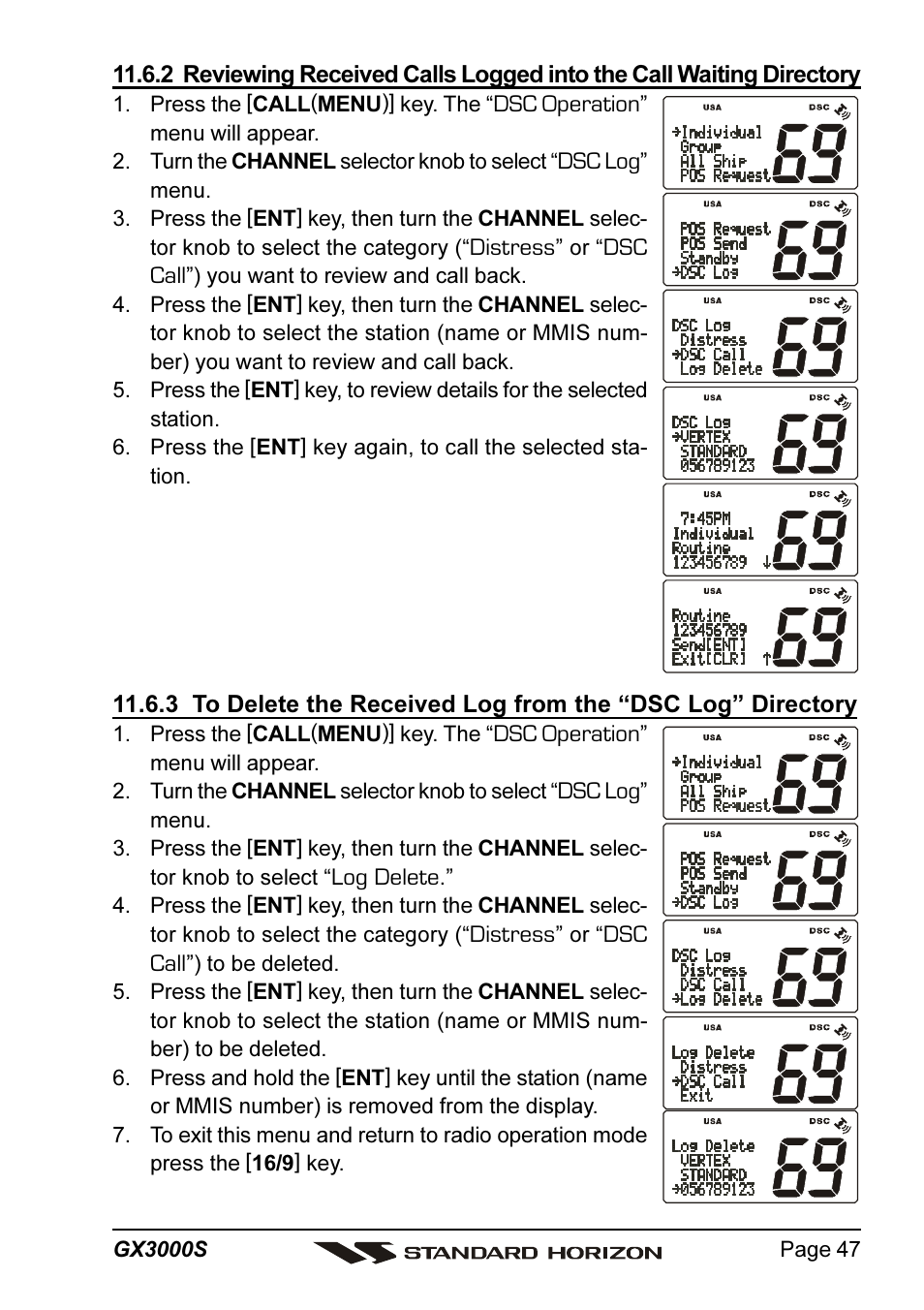 11.6.2 Reviewing Received Calls Logged into the Call Waiting Directory

1. Press the [CALL(MENU)] key. The “DSC Operation” menu will appear.
2. Turn the CHANNEL selector knob to select “DSC Log” menu.
3. Press the [ENT] key, then turn the CHANNEL selector knob to select the category (“Distress” or “DSC Call”) you want to review and call back.
4. Press the [ENT] key, then turn the CHANNEL selector knob to select the station (name or MMIS number) you want to review and call back.
5. Press the [ENT] key, to review details for the selected station.
6. Press the [ENT] key again, to call the selected station.

USA DSC
→Individual
Group
All Ship
POS Request
69

USA DSC
POS Request
POS Send
Standby
→DSC Log
69

USA DSC
DSC Log
Distress
→DSC Call
Log Delete
69

USA DSC
DSC Log
→VERTEX
STANDARD
056789123
69

USA DSC
7:45PM
Individual
Routine
123456789 ↓
69

USA DSC
Routine
123456789
Send[ENT]
Exit[CLR] ↑
69

11.6.3 To Delete the Received Log from the “DSC Log” Directory

1. Press the [CALL(MENU)] key. The “DSC Operation” menu will appear.
2. Turn the CHANNEL selector knob to select “DSC Log” menu.
3. Press the [ENT] key, then turn the CHANNEL selector knob to select “Log Delete.”
4. Press the [ENT] key, then turn the CHANNEL selector knob to select the category (“Distress” or “DSC Call”) to be deleted.
5. Press the [ENT] key, then turn the CHANNEL selector knob to select the station (name or MMIS number) to be deleted.
6. Press and hold the [ENT] key until the station (name or MMIS number) is removed from the display.
7. To exit this menu and return to radio operation mode press the [16/9] key.

USA DSC
→Individual
Group
All Ship
POS Request
69

USA DSC
POS Request
POS Send
Standby
→DSC Log
69

USA DSC
DSC Log
Distress
DSC Call
→Log Delete
69

USA DSC
Log Delete
Distress
→DSC Call
Exit
69

USA DSC
Log Delete
VERTEX
STANDARD
→056789123
69

GX3000S STANDARD HORIZON Page 47