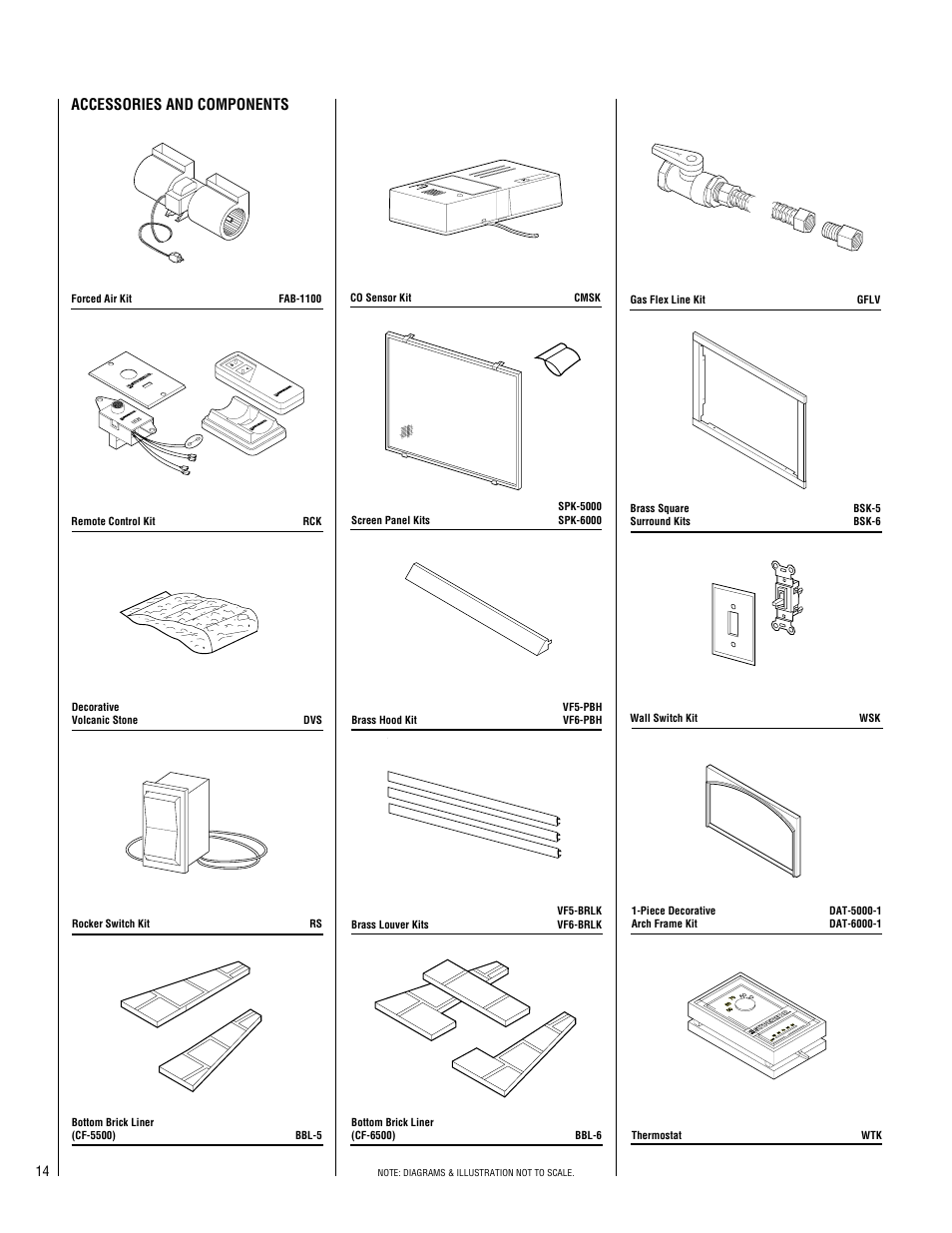 ACCESSORIES AND COMPONENTS

Forced Air Kit FAB-1100

Remote Control Kit RCK

Decorative
Volcanic Stone DVS

Rocker Switch Kit RS

Bottom Brick Liner
(CF-5500) BBL-5

CO Sensor Kit CMSK

Screen Panel Kits SPK-5000
SPK-6000

Brass Hood Kit VF5-PBH
VF6-PBH

Brass Louver Kits VF5-BRLK
VF6-BRLK

Bottom Brick Liner
(CF-6500) BBL-6

Gas Flex Line Kit GFLV

Brass Square
Surround Kits BSK-5
BSK-6

Wall Switch Kit WSK

1-Piece Decorative
Arch Frame Kit DAT-5000-1
DAT-6000-1

Thermostat WTK

14

NOTE: DIAGRAMS & ILLUSTRATION NOT TO SCALE.