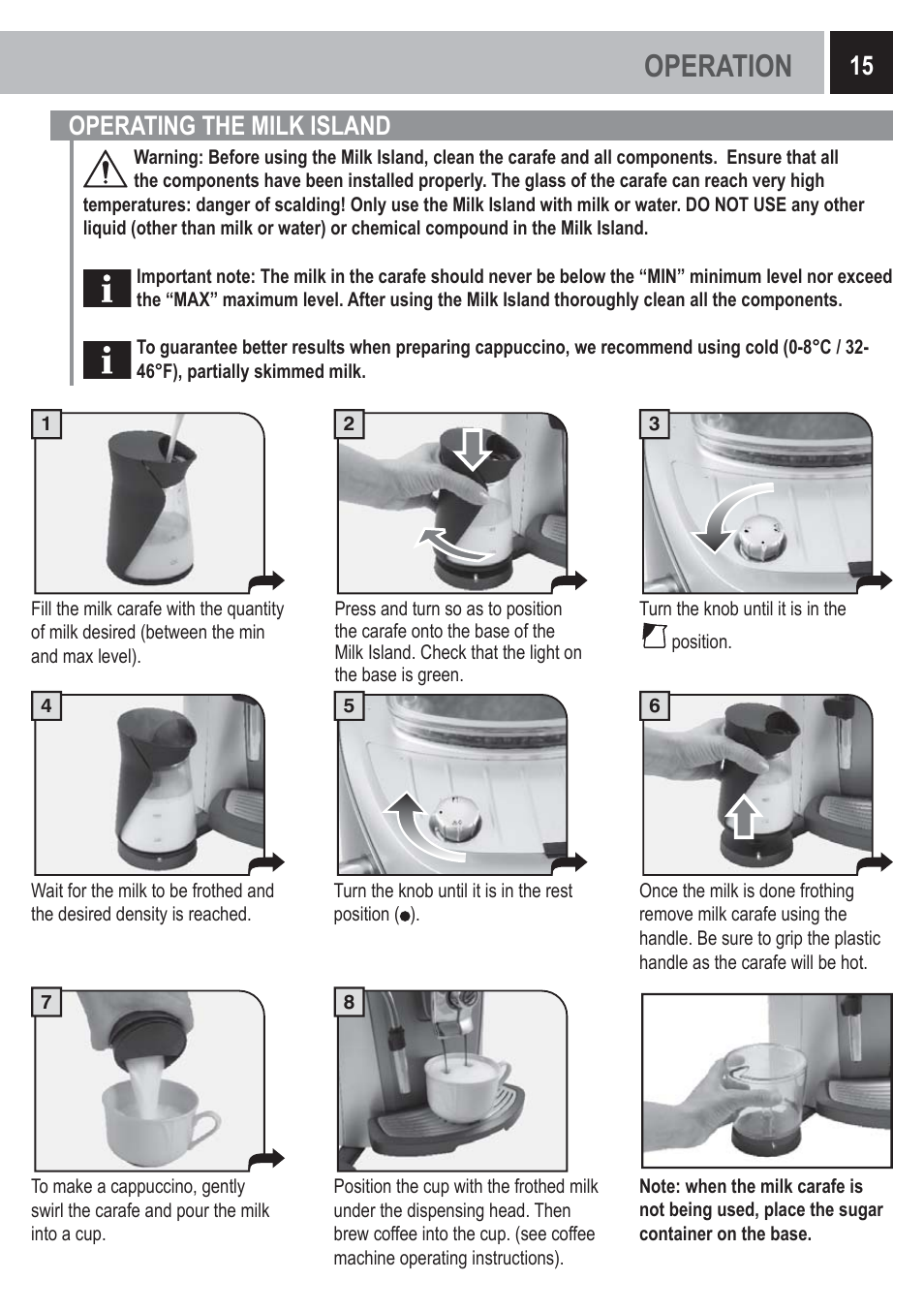 OPERATION 15

OPERATING THE MILK ISLAND

Warning: Before using the Milk Island, clean the carafe and all components. Ensure that all the components have been installed properly. The glass of the carafe can reach very high temperatures: danger of scalding! Only use the Milk Island with milk or water. DO NOT USE any other liquid (other than milk or water) or chemical compound in the Milk Island.

Important note: The milk in the carafe should never be below the “MIN” minimum level nor exceed the “MAX” maximum level. After using the Milk Island thoroughly clean all the components.

To guarantee better results when preparing cappuccino, we recommend using cold (0-8°C / 32-46°F), partially skimmed milk.

1
Fill the milk carafe with the quantity of milk desired (between the min and max level).

2
Press and turn so as to position the carafe onto the base of the Milk Island. Check that the light on the base is green.

3
Turn the knob until it is in the position.

4
Wait for the milk to be frothed and the desired density is reached.

5
Turn the knob until it is in the rest position (●).

6
Once the milk is done frothing remove milk carafe using the handle. Be sure to grip the plastic handle as the carafe will be hot.

7
To make a cappuccino, gently swirl the carafe and pour the milk into a cup.

8
Position the cup with the frothed milk under the dispensing head. Then brew coffee into the cup. (see coffee machine operating instructions).

Note: when the milk carafe is not being used, place the sugar container on the base.