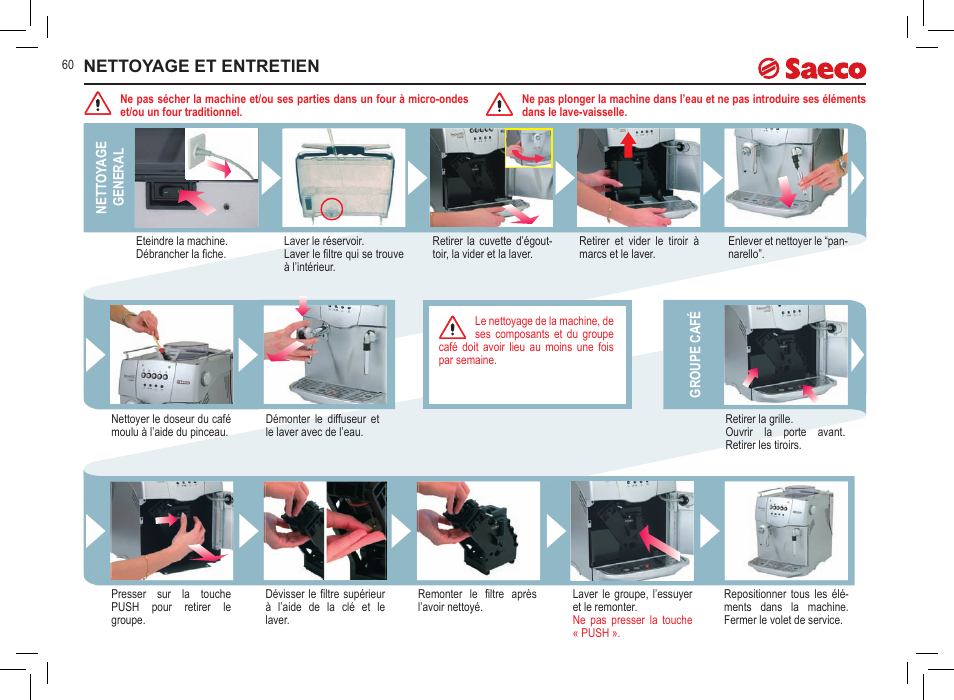 60 NETTOYAGE ET ENTRETIEN

Saeco

Ne pas sécher la machine et/ou ses parties dans un four à micro-ondes et/ou un four traditionnel.

Ne pas plonger la machine dans l'eau et ne pas introduire ses éléments dans le lave-vaisselle.

NETTOYAGE GENERAL

Eteindre la machine. Débrancher la fiche.

Laver le réservoir. Laver le filtre qui se trouve à l'intérieur.

Retirer la cuvette d'égouttoir, la vider et la laver.

Retirer et vider le tiroir à marcs et le laver.

Enlever et nettoyer le "pannarello".

Nettoyer le doseur du café moulu à l'aide du pinceau.

Démonter le diffuseur et le laver avec de l'eau.

Le nettoyage de la machine, de ses composants et du groupe café doit avoir lieu au moins une fois par semaine.

GROUPE CAFÉ

Retirer la grille. Ouvrir la porte avant. Retirer les tiroirs.

Presser sur la touche PUSH pour retirer le groupe.

Dévisser le filtre supérieur à l'aide de la clé et le laver.

Remonter le filtre après l'avoir nettoyé.

Laver le groupe, l'essuyer et le remonter. Ne pas presser la touche « PUSH ».

Repositionner tous les éléments dans la machine. Fermer le volet de service.